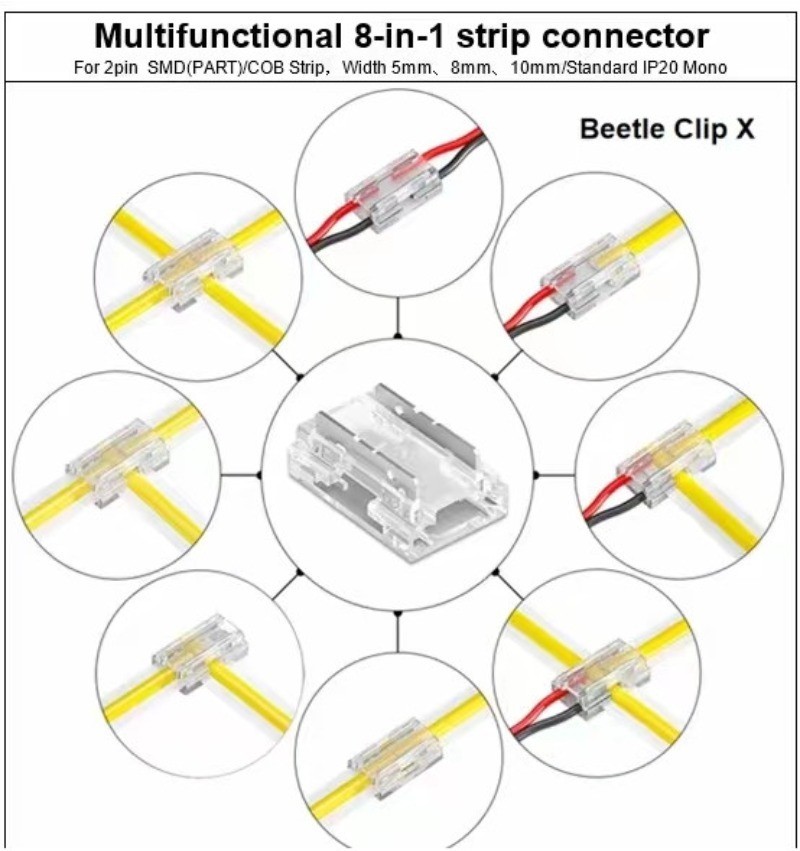 Multifunctional 8-in-1 strip connector
For 2pin SMD(PART)/COB Strip, Width 5mm、8mm、10mm/Standard IP20 Mono

Beetle Clip X