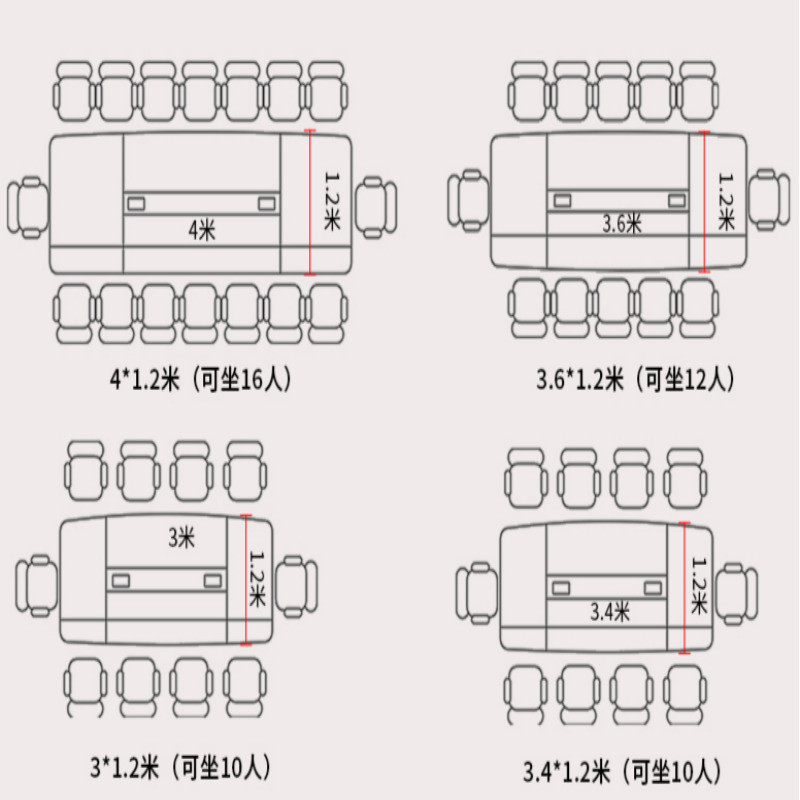 1.2米

4米

4*1.2米（可坐16人）

1.2米

3.6米

3.6*1.2米（可坐12人）

3米

1.2米

3*1.2米（可坐10人）

1.2米

3.4米

3.4*1.2米（可坐10人）