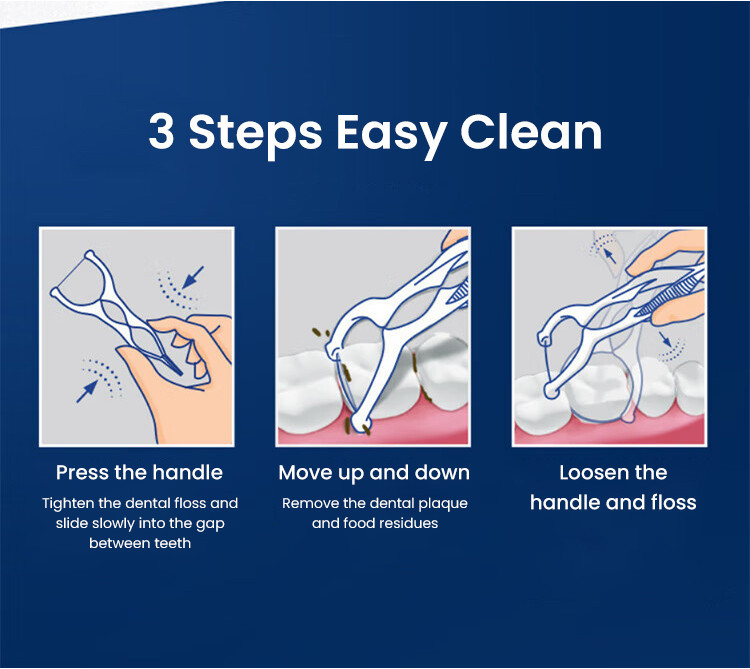 3 Steps Easy Clean

Press the handle

Tighten the dental floss and slide slowly into the gap between teeth

Move up and down

Remove the dental plaque and food residues

Loosen the handle and floss