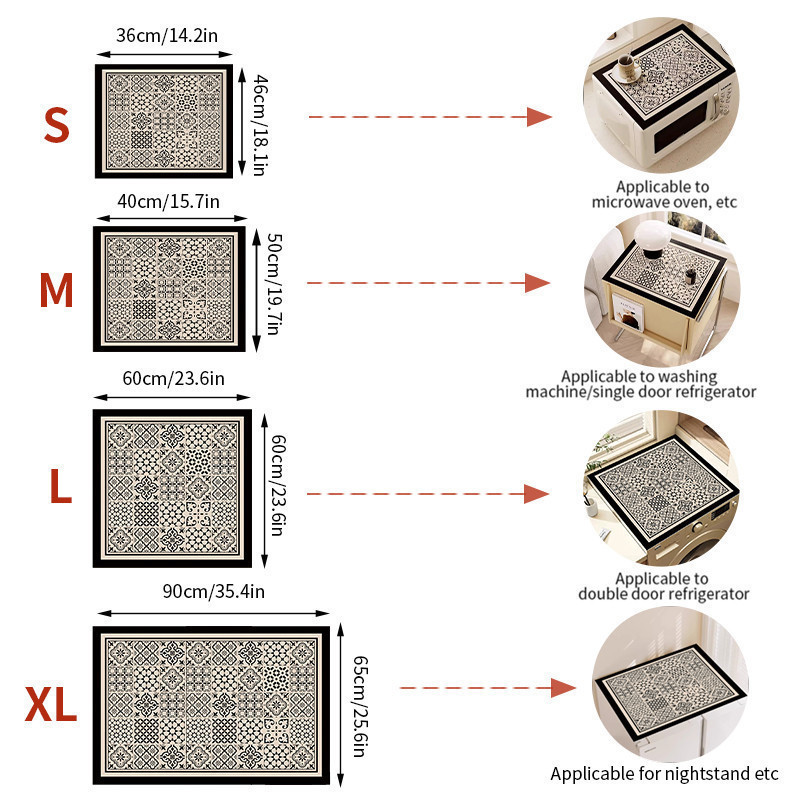 36cm/14.2in

S

46cm/18.1in

Applicable to microwave oven, etc

40cm/15.7in

M

50cm/19.7in

Applicable to washing machine/single door refrigerator

60cm/23.6in

L

60cm/23.6in

Applicable to double door refrigerator

90cm/35.4in

XL

65cm/25.6in

Applicable for nightstand etc