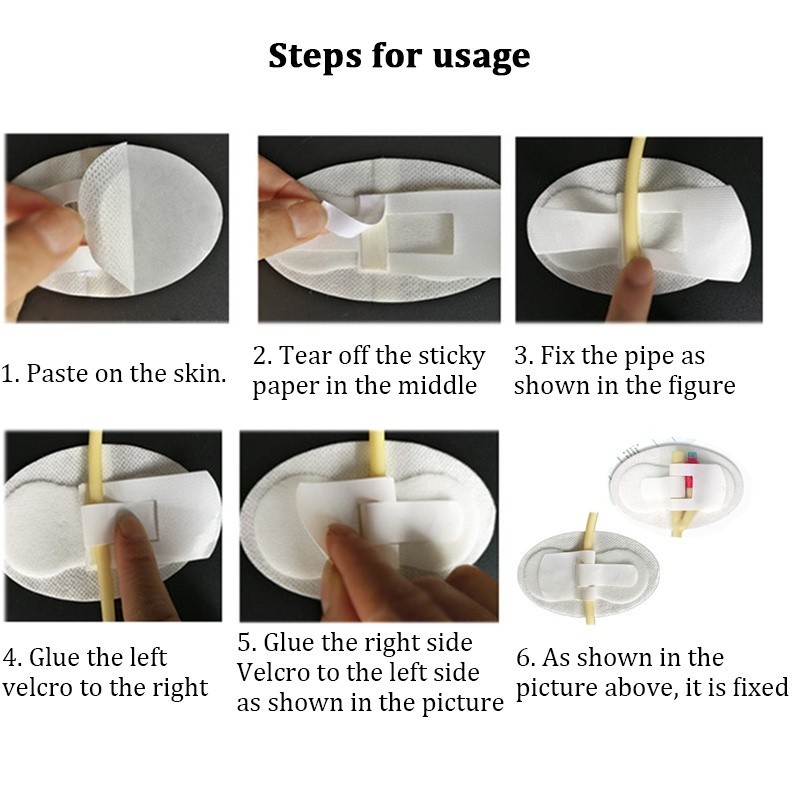 Steps for usage

1. Paste on the skin.

2. Tear off the sticky paper in the middle

3. Fix the pipe as shown in the figure

4. Glue the left velcro to the right

5. Glue the right side Velcro to the left side as shown in the picture

6. As shown in the picture above, it is fixed