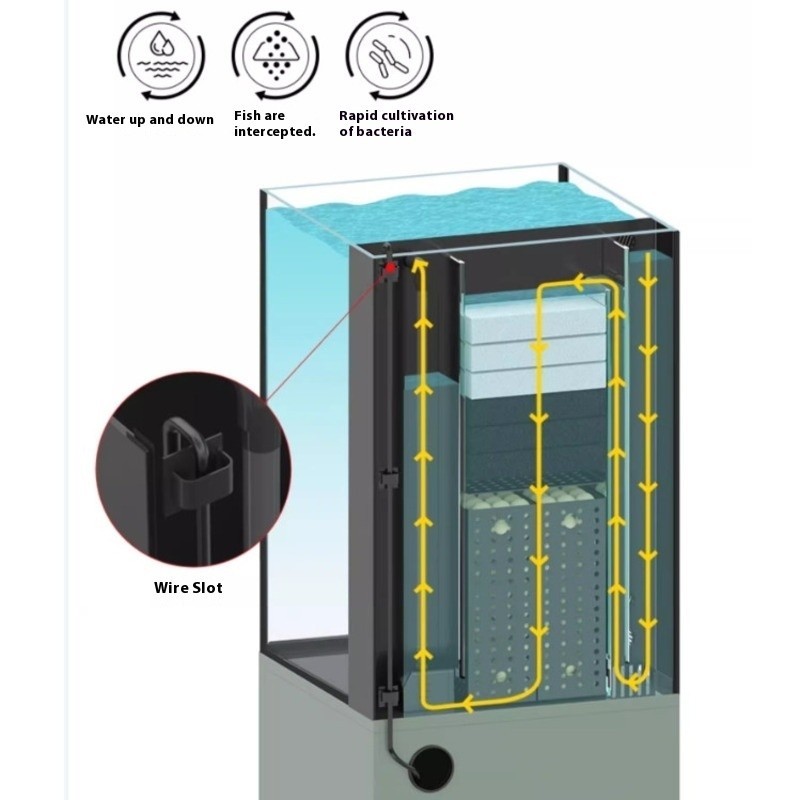 Water up and down

Fish are intercepted.

Rapid cultivation of bacteria

Wire Slot