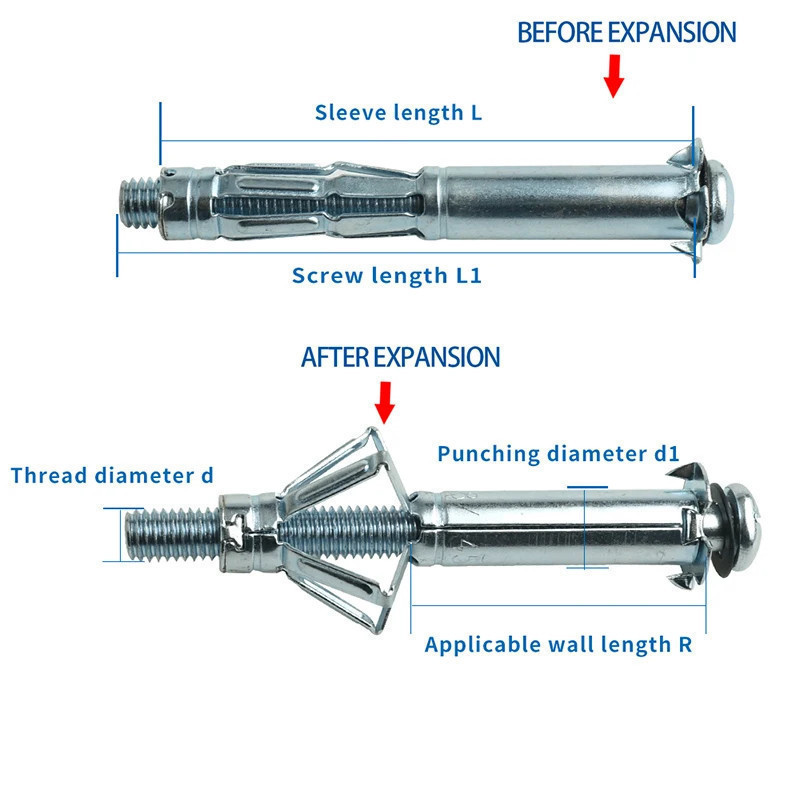 BEFORE EXPANSION

Sleeve length L

Screw length L1

AFTER EXPANSION

Thread diameter d

Punching diameter d1

Applicable wall length R