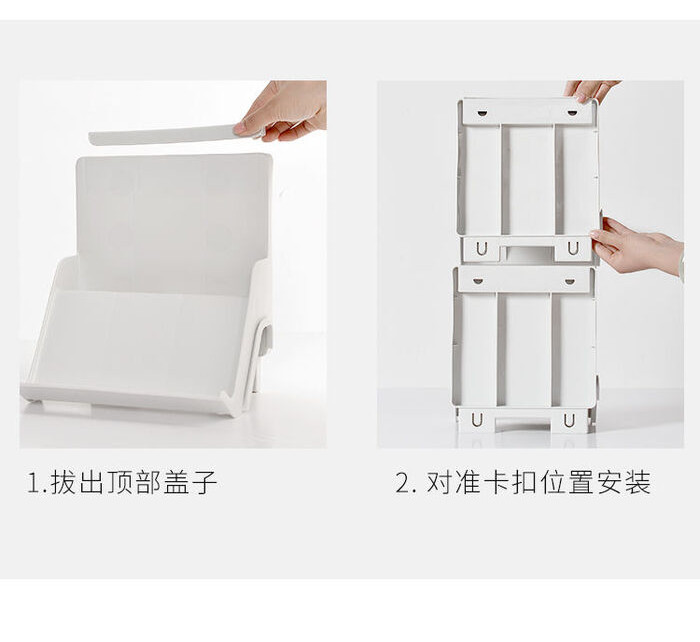 1.拔出顶部盖子

2. 对准卡扣位置安装