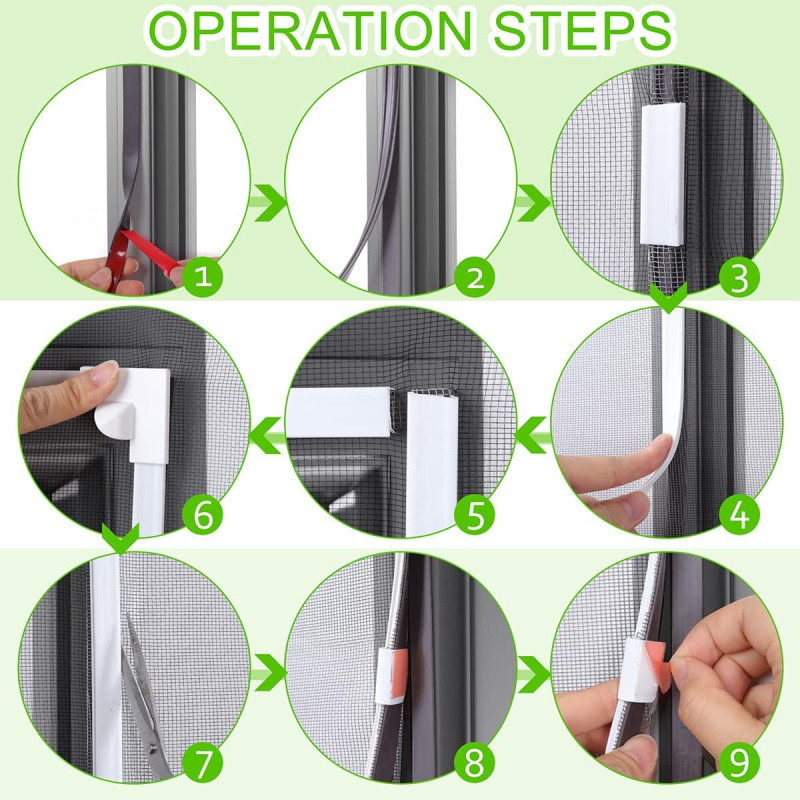 OPERATION STEPS

1

2

3

6

5

4

7

8

9