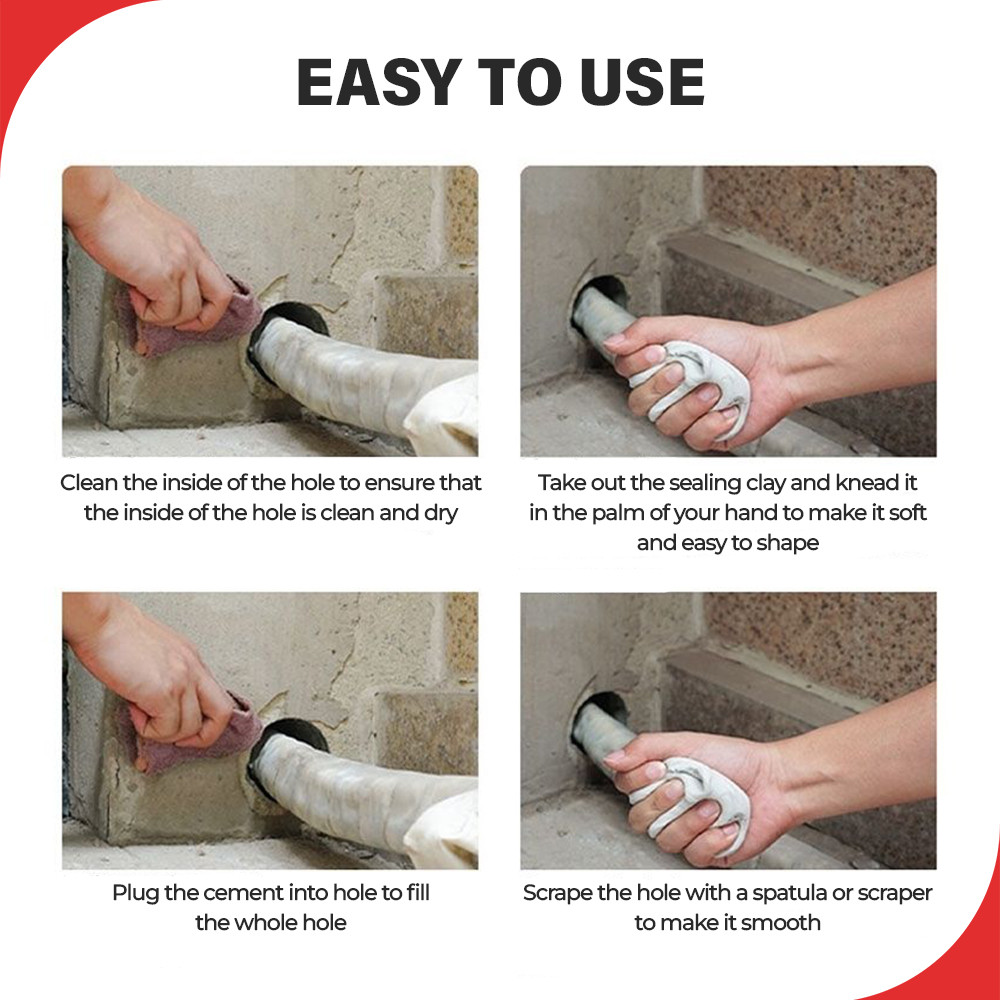 EASY TO USE

Clean the inside of the hole to ensure that the inside of the hole is clean and dry

Take out the sealing clay and knead it in the palm of your hand to make it soft and easy to shape

Plug the cement into hole to fill the whole hole

Scrape the hole with a spatula or scraper to make it smooth