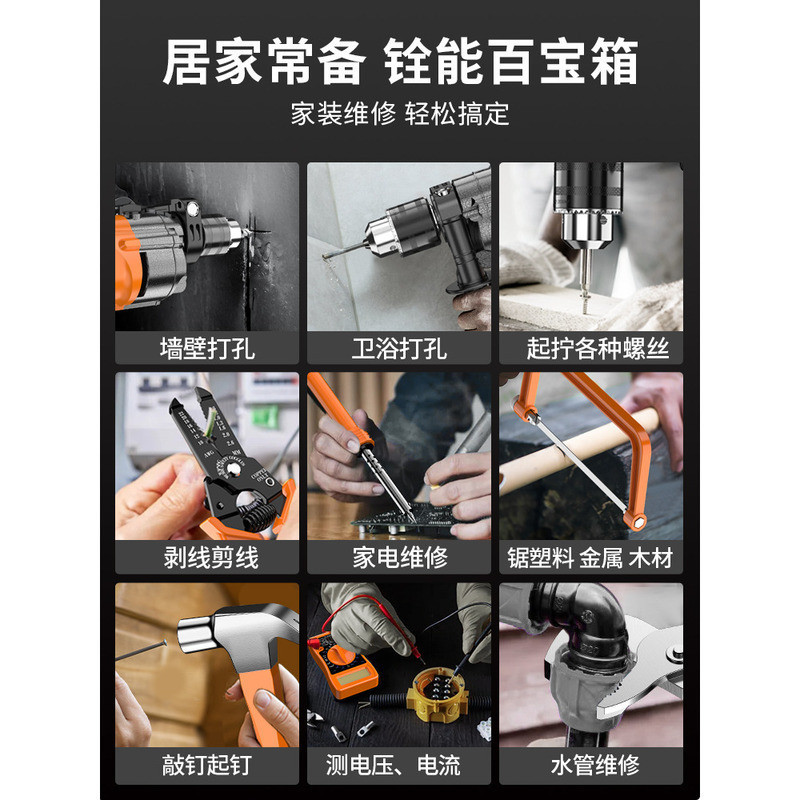 居家常备 铨能百宝箱
家装维修 轻松搞定

墙壁打孔

卫浴打孔

起拧各种螺丝

剥线剪线

家电维修

锯塑料 金属 木材

敲钉起钉

测电压、电流

水管维修