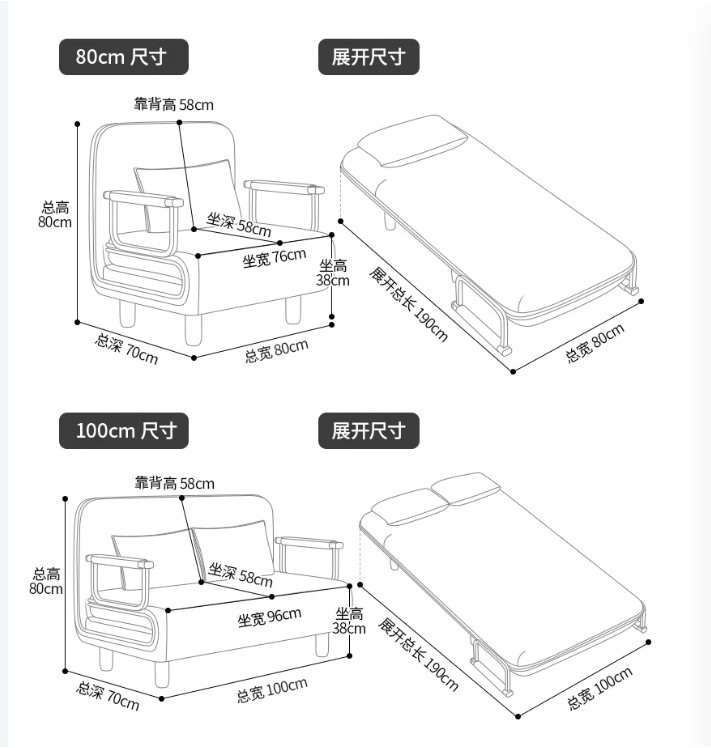 80cm 尺寸

展开尺寸

靠背高 58cm

总高 80cm

坐深 58cm

坐宽 76cm

坐高 38cm

总深 70cm

总宽 80cm

展开总长 190cm

总宽 80cm

100cm 尺寸

展开尺寸

靠背高 58cm

总高 80cm

坐深 58cm

坐宽 96cm

坐高 38cm

总深 70cm

总宽 100cm

展开总长 190cm

总宽 100cm