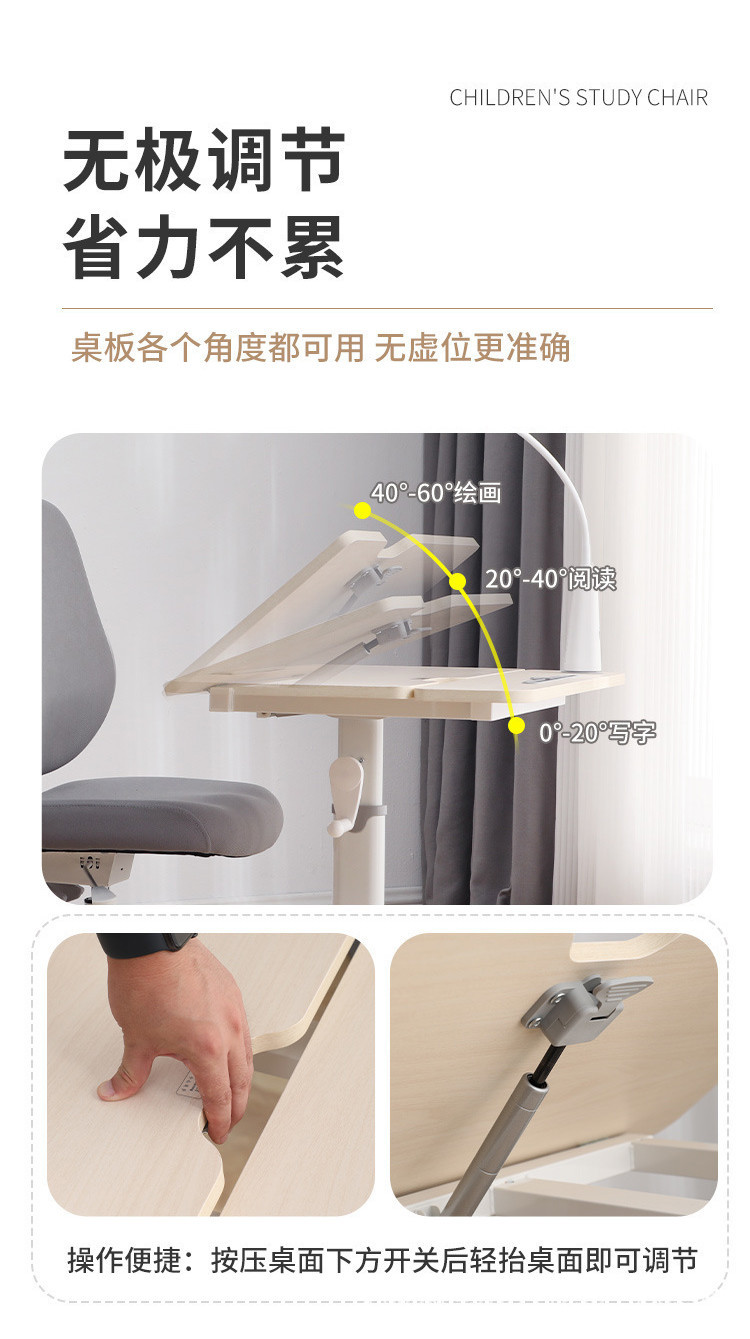 CHILDREN'S STUDY CHAIR

无极调节
省力不累

桌板各个角度都可用 无虚位更准确

40°-60°绘画

20°-40°阅读

0°-20°写字

操作便捷：按压桌面下方开关后轻抬桌面即可调节