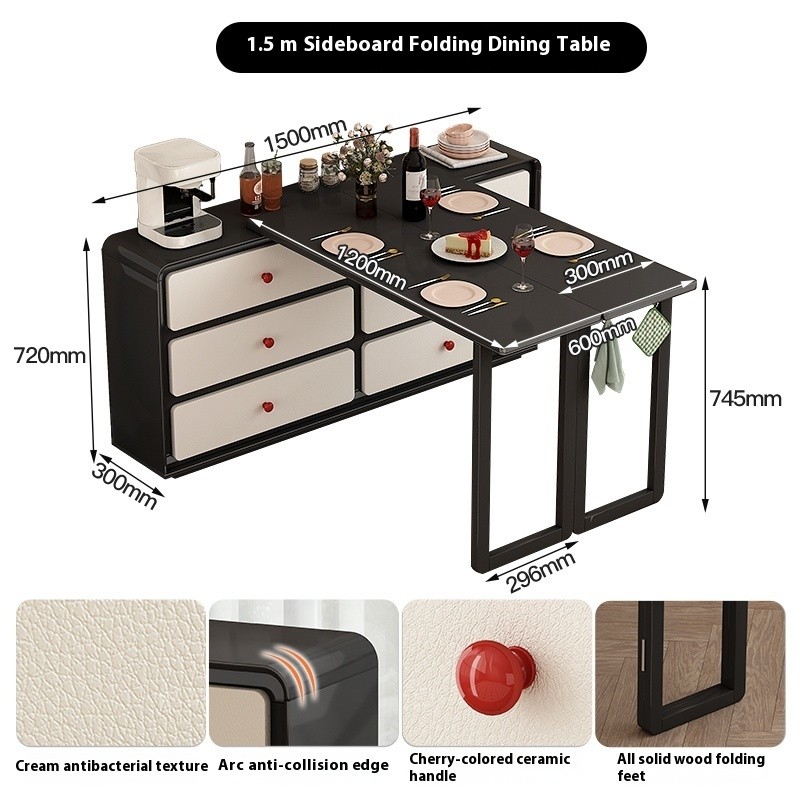 1.5 m Sideboard Folding Dining Table

1500mm

1200mm

300mm

600mm

720mm

745mm

300mm

296mm

Cream antibacterial texture

Arc anti-collision edge

Cherry-colored ceramic handle

All solid wood folding feet