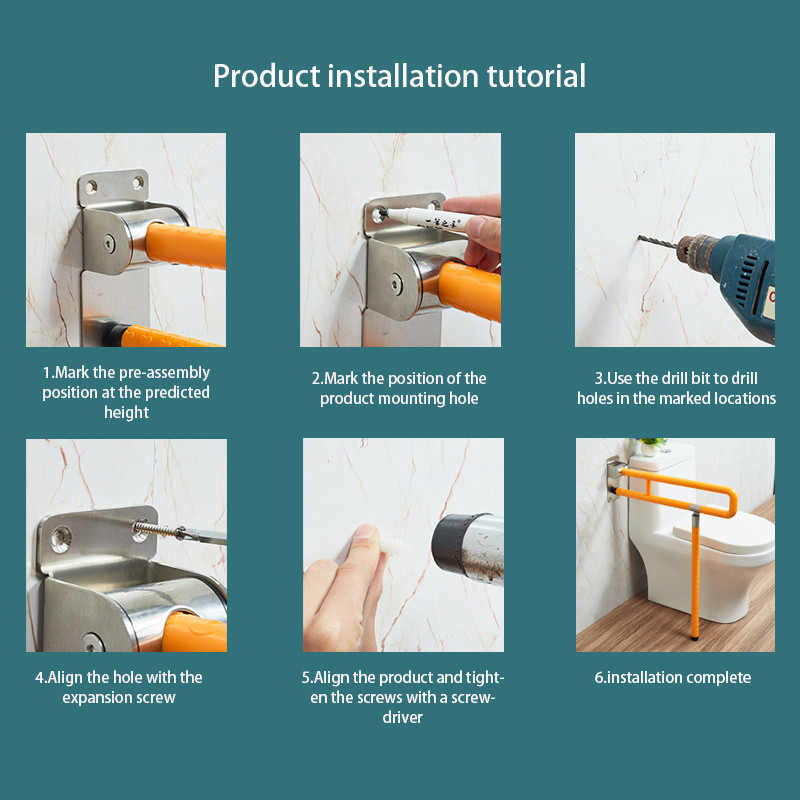 Product installation tutorial

1.Mark the pre-assembly position at the predicted height

2.Mark the position of the product mounting hole

3.Use the drill bit to drill holes in the marked locations

4.Align the hole with the expansion screw

5.Align the product and tighten the screws with a screwdriver

6.installation complete