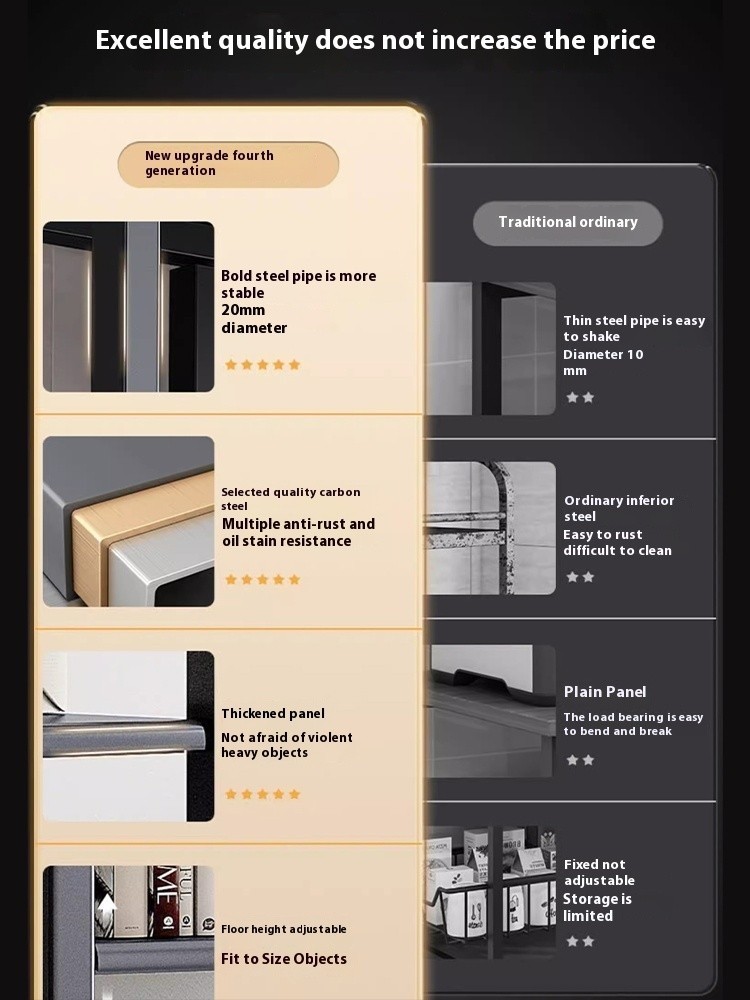 Excellent quality does not increase the price

New upgrade fourth generation

Bold steel pipe is more stable
20mm
diameter

★★★★★

Selected quality carbon steel
Multiple anti-rust and oil stain resistance

★★★★★

Thickened panel
Not afraid of violent heavy objects

★★★★★

Floor height adjustable
Fit to Size Objects

Traditional ordinary

Thin steel pipe is easy to shake
Diameter 10 mm

★★

Ordinary inferior steel
Easy to rust
difficult to clean

★★

Plain Panel
The load bearing is easy to bend and break

★★

Fixed not adjustable
Storage is limited

★★