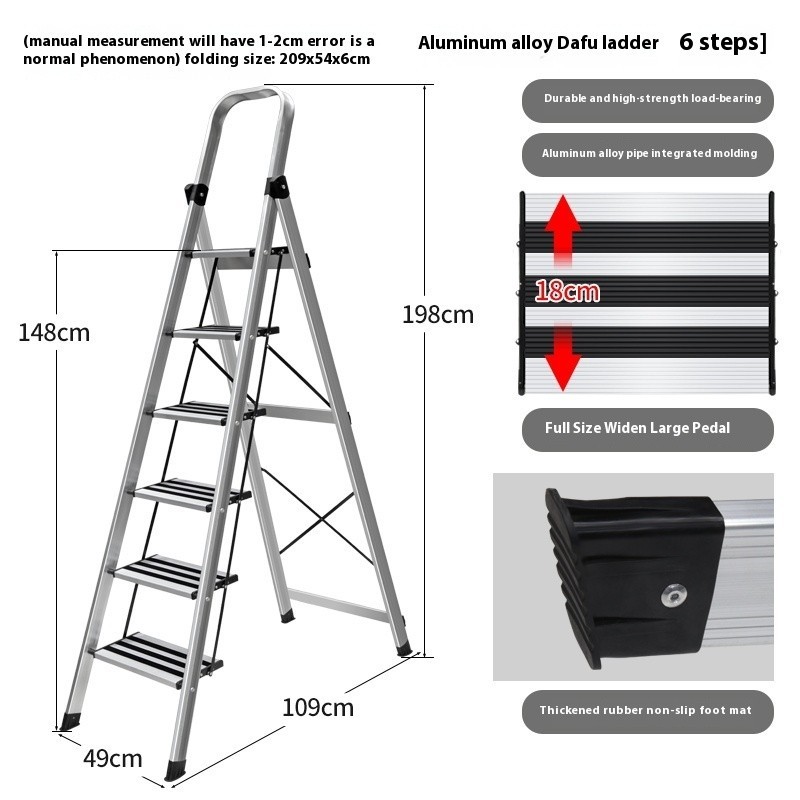 (manual measurement will have 1-2cm error is a normal phenomenon) folding size: 209x54x6cm

Aluminum alloy Dafu ladder 6 steps]

Durable and high-strength load-bearing

Aluminum alloy pipe integrated molding

18cm

Full Size Widen Large Pedal

Thickened rubber non-slip foot mat

148cm

198cm

109cm

49cm