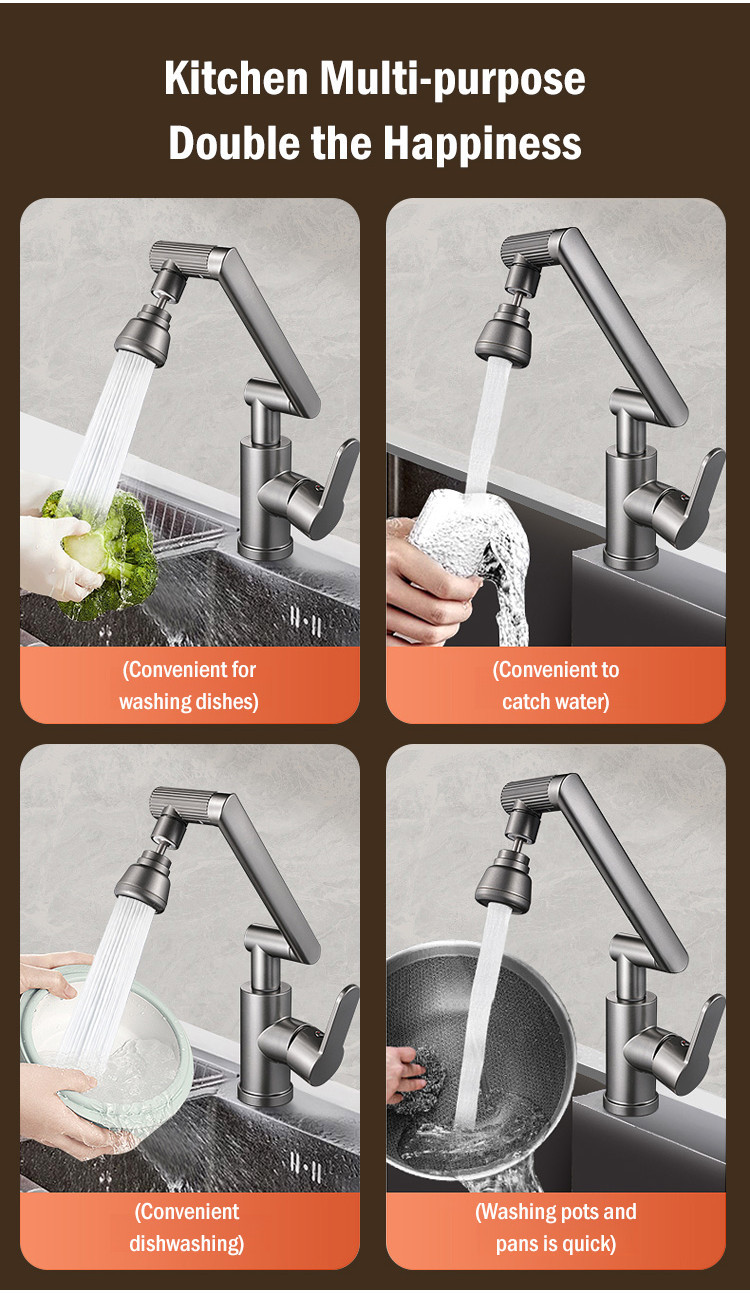 Kitchen Multi-purpose
Double the Happiness

(Convenient for washing dishes)

(Convenient to catch water)

(Convenient dishwashing)

(Washing pots and pans is quick)