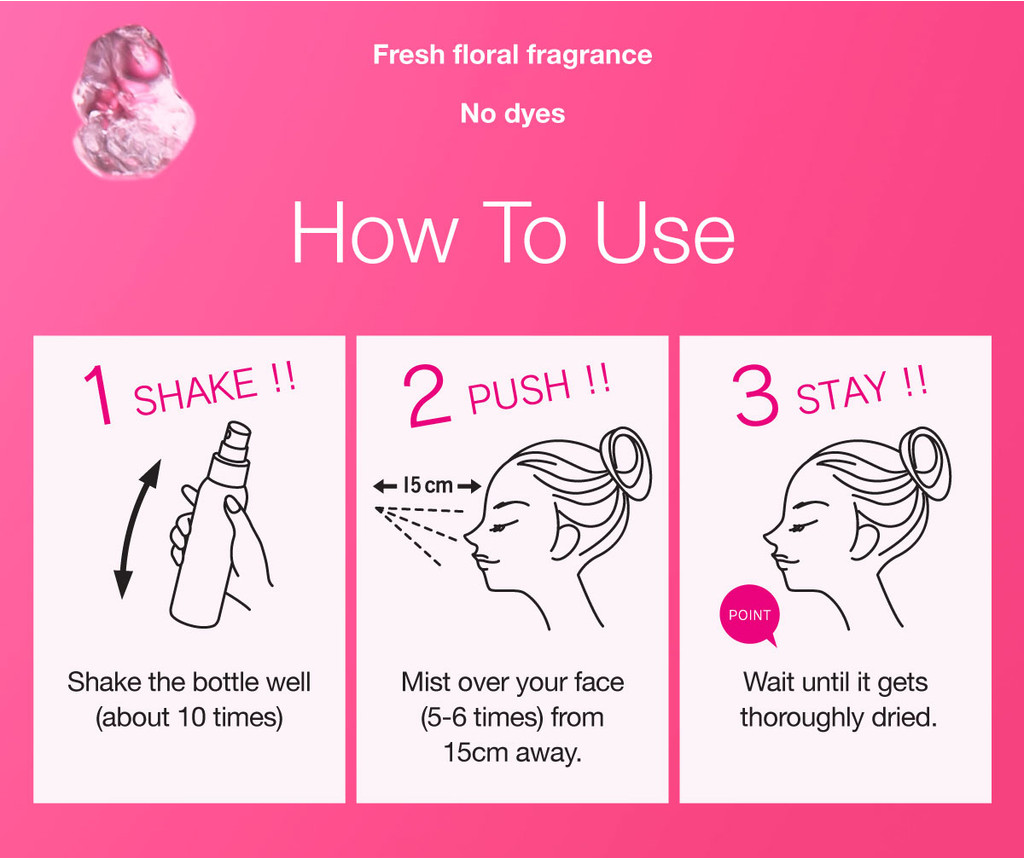 Fresh floral fragrance

No dyes

How To Use

1 SHAKE !!

Shake the bottle well (about 10 times)

2 PUSH !!

15 cm

Mist over your face (5-6 times) from 15cm away.

3 STAY !!

POINT

Wait until it gets thoroughly dried.