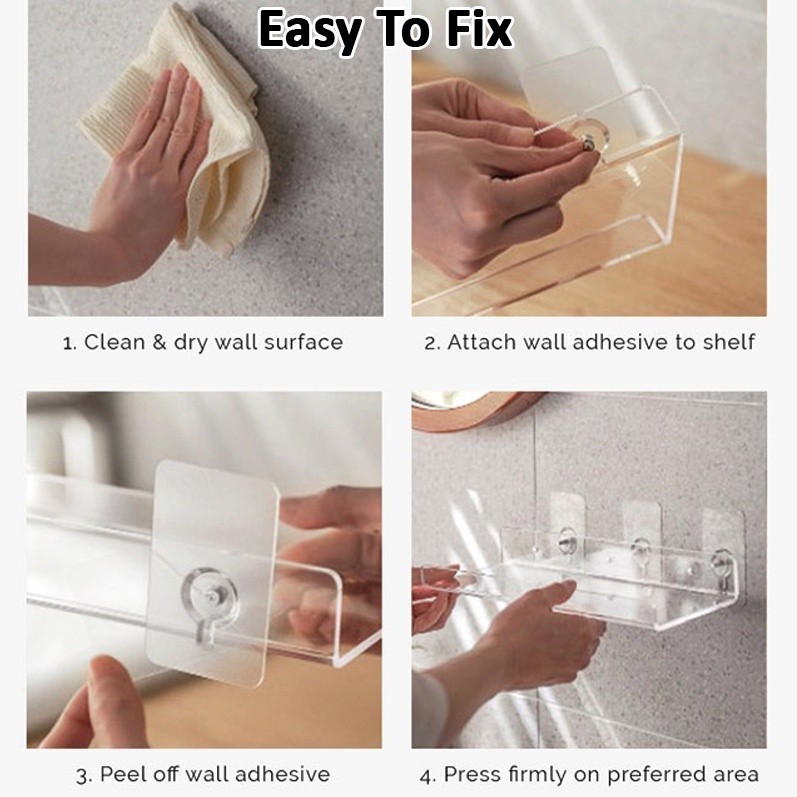 Easy To Fix

1. Clean & dry wall surface

2. Attach wall adhesive to shelf

3. Peel off wall adhesive

4. Press firmly on preferred area