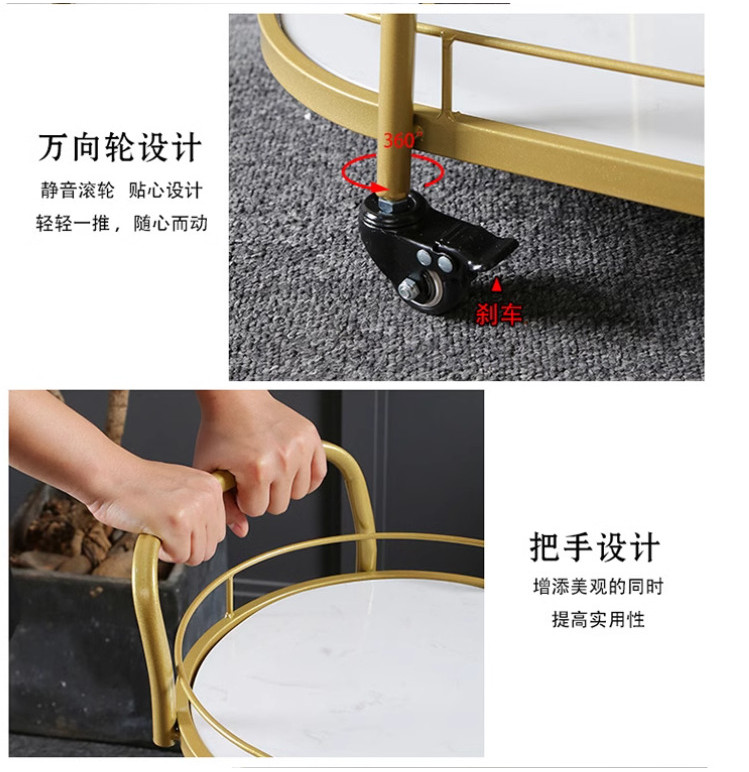 万向轮设计

静音滚轮 贴心设计
轻轻一推，随心而动

360°

刹车

把手设计

增添美观的同时
提高实用性