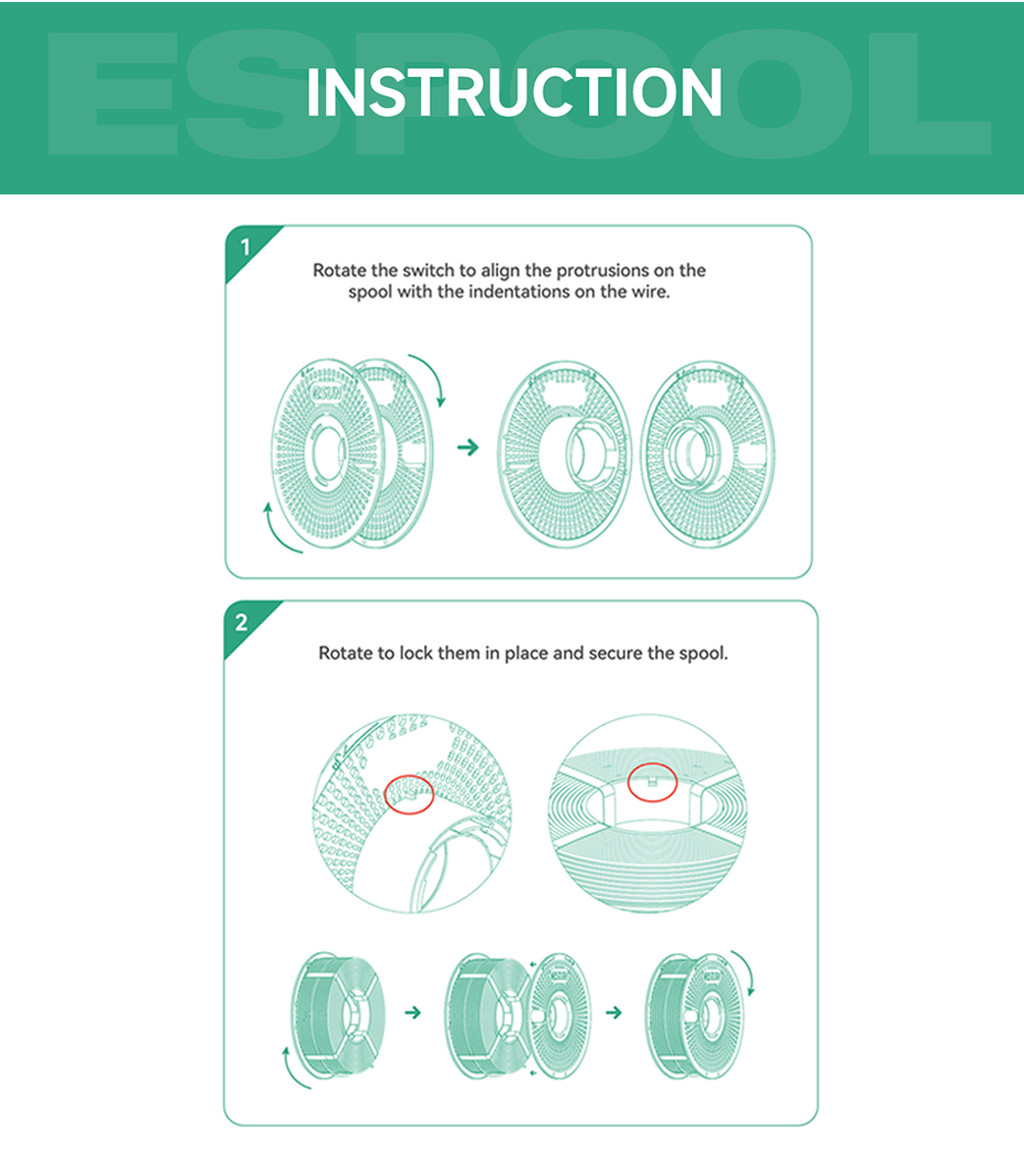 ESPOOL

INSTRUCTION

1

Rotate the switch to align the protrusions on the spool with the indentations on the wire.

2

Rotate to lock them in place and secure the spool.