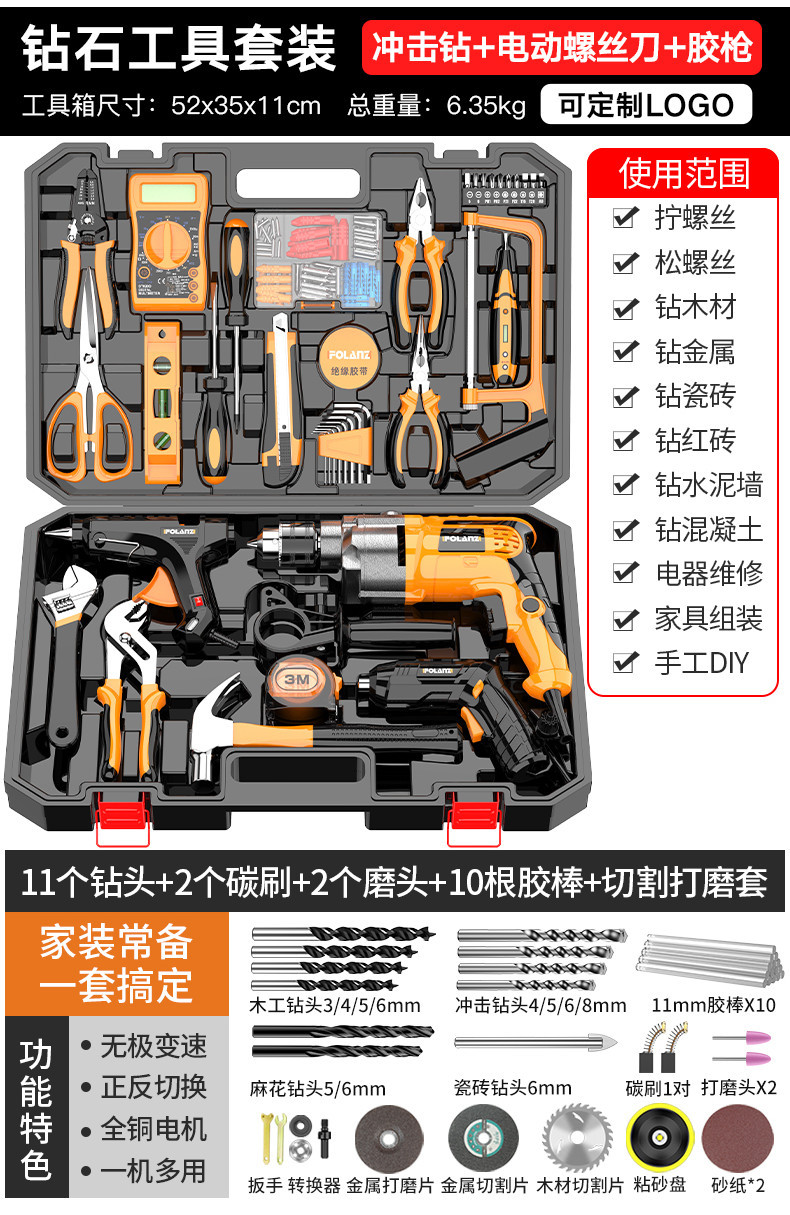 钻石工具套装
冲击钻+电动螺丝刀+胶枪
工具箱尺寸：52x35x11cm 总重量：6.35kg
可定制LOGO

使用范围
拧螺丝
松螺丝
钻木材
钻金属
钻瓷砖
钻红砖
钻水泥墙
钻混凝土
电器维修
家具组装
手工DIY

FOLANZ
绝缘胶带
FOLANZ
3M
FOLANZ

11个钻头+2个碳刷+2个磨头+10根胶棒+切割打磨套

家装常备
一套搞定

功能特色
• 无极变速
• 正反切换
• 全铜电机
• 一机多用

木工钻头3/4/5/6mm
冲击钻头4/5/6/8mm
11mm胶棒X10
麻花钻头5/6mm
瓷砖钻头6mm
碳刷1对
打磨头X2
扳手 转换器
金属打磨片
金属切割片
木材切割片
粘砂盘
砂纸*2