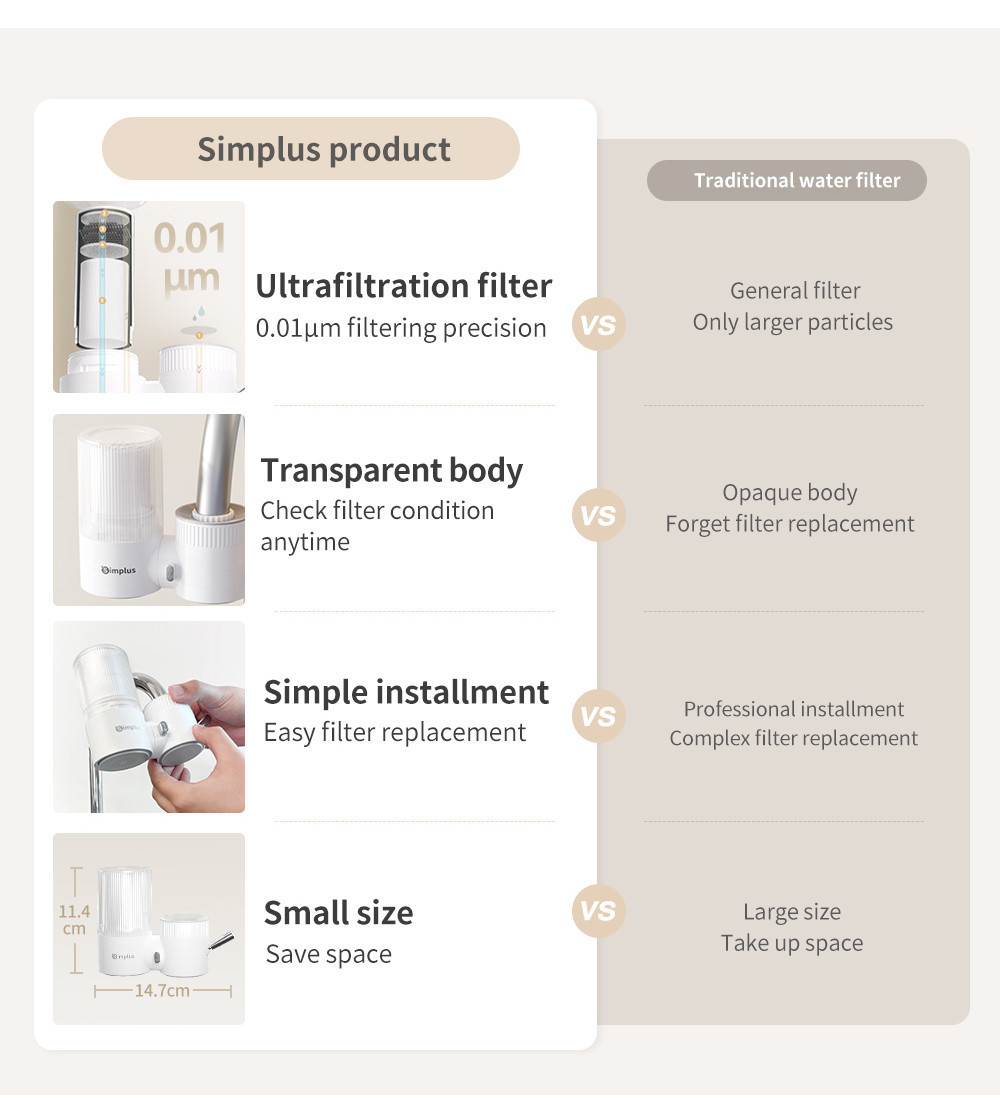 Simplus product

Traditional water filter

0.01 µm

Ultrafiltration filter
0.01µm filtering precision

VS

General filter
Only larger particles

Simplus

Transparent body
Check filter condition anytime

VS

Opaque body
Forget filter replacement

Simplus

Simple installment
Easy filter replacement

VS

Professional installment
Complex filter replacement

11.4 cm

14.7cm

Simplus

Small size
Save space

VS

Large size
Take up space