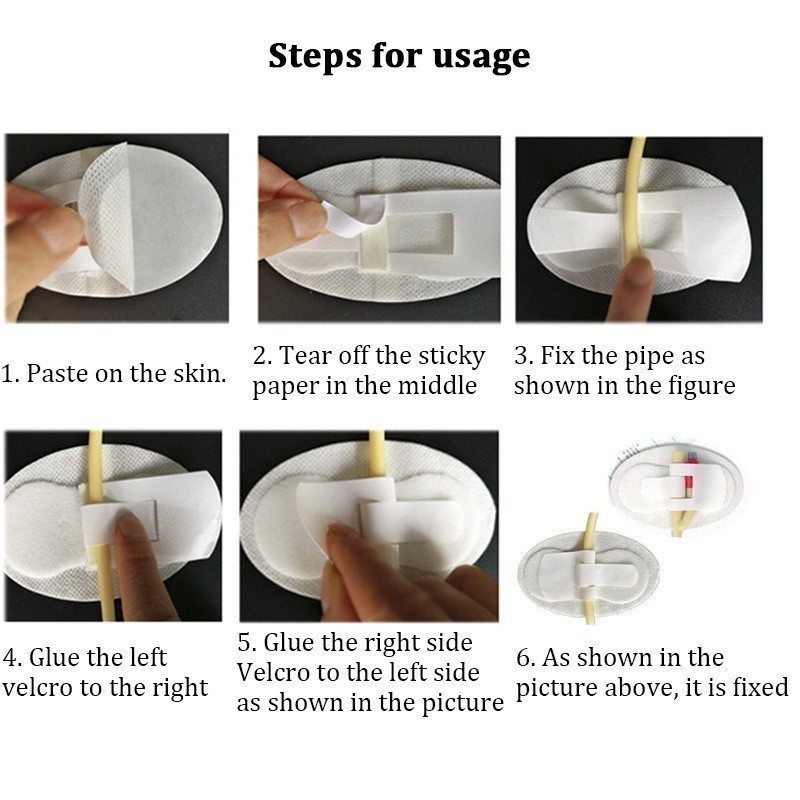 Steps for usage

1. Paste on the skin.

2. Tear off the sticky paper in the middle

3. Fix the pipe as shown in the figure

4. Glue the left velcro to the right

5. Glue the right side Velcro to the left side as shown in the picture

6. As shown in the picture above, it is fixed