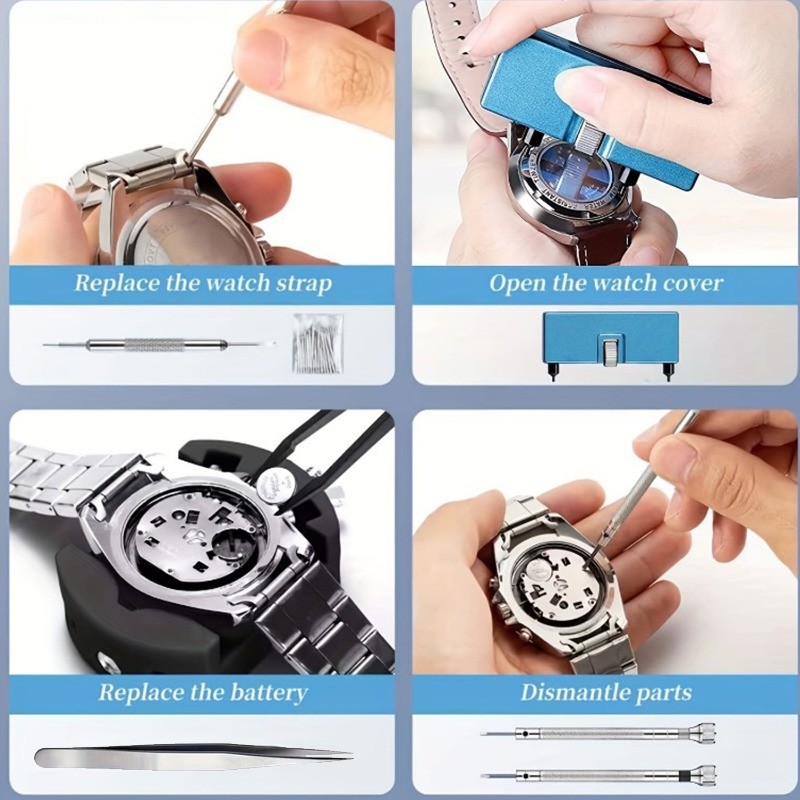 Replace the watch strap

Open the watch cover

Replace the battery

Dismantle parts