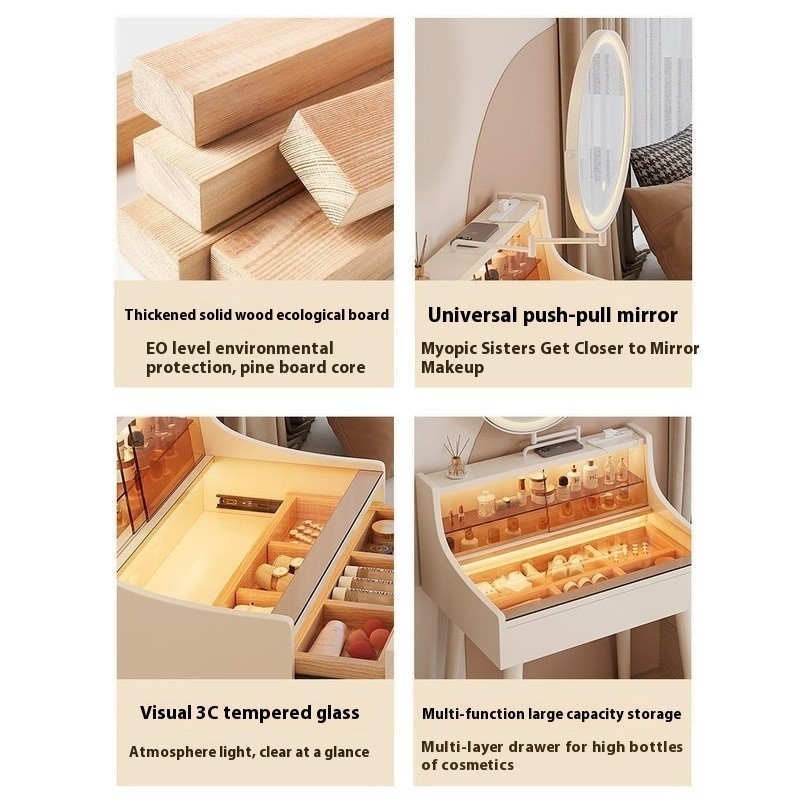 Thickened solid wood ecological board

EO level environmental protection, pine board core

Universal push-pull mirror

Myopic Sisters Get Closer to Mirror Makeup

Visual 3C tempered glass

Atmosphere light, clear at a glance

Multi-function large capacity storage

Multi-layer drawer for high bottles of cosmetics