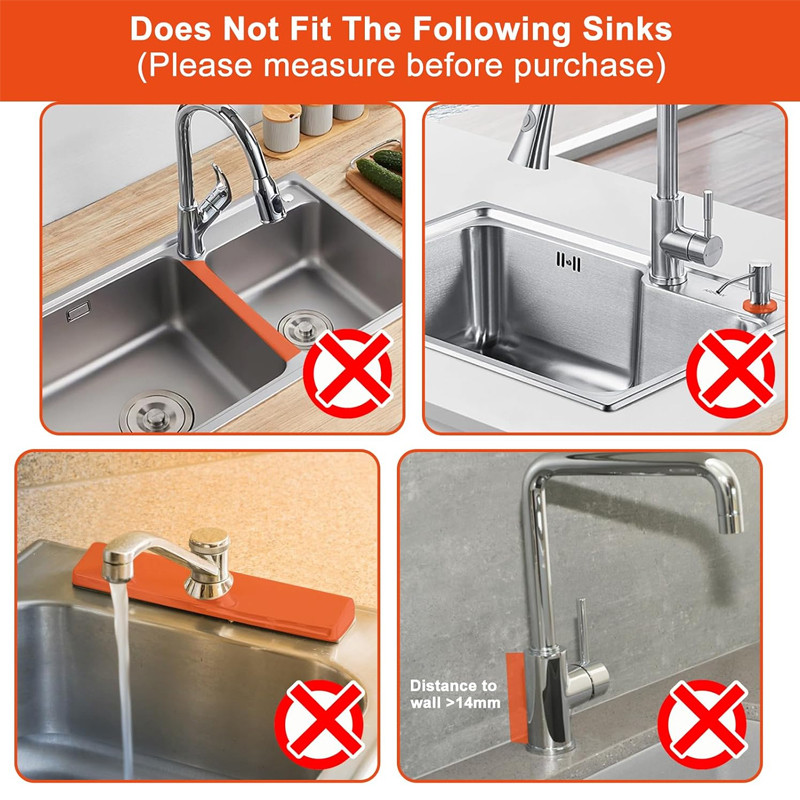 Does Not Fit The Following Sinks
(Please measure before purchase)

Distance to wall >14mm