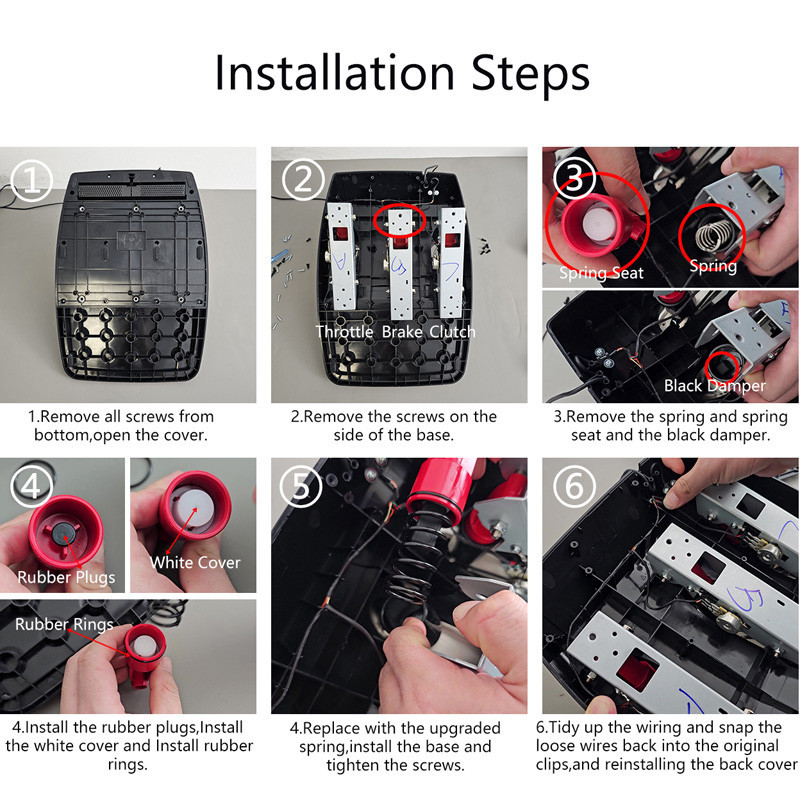 Installation Steps

①

1.Remove all screws from bottom,open the cover.

②

Throttle Brake Clutch

2.Remove the screws on the side of the base.

③

Spring Seat

Spring

Black Damper

3.Remove the spring and spring seat and the black damper.

④

Rubber Plugs

White Cover

Rubber Rings

4.Install the rubber plugs,Install the white cover and Install rubber rings.

⑤

4.Replace with the upgraded spring,install the base and tighten the screws.

⑥

6.Tidy up the wiring and snap the loose wires back into the original clips,and reinstalling the back cover