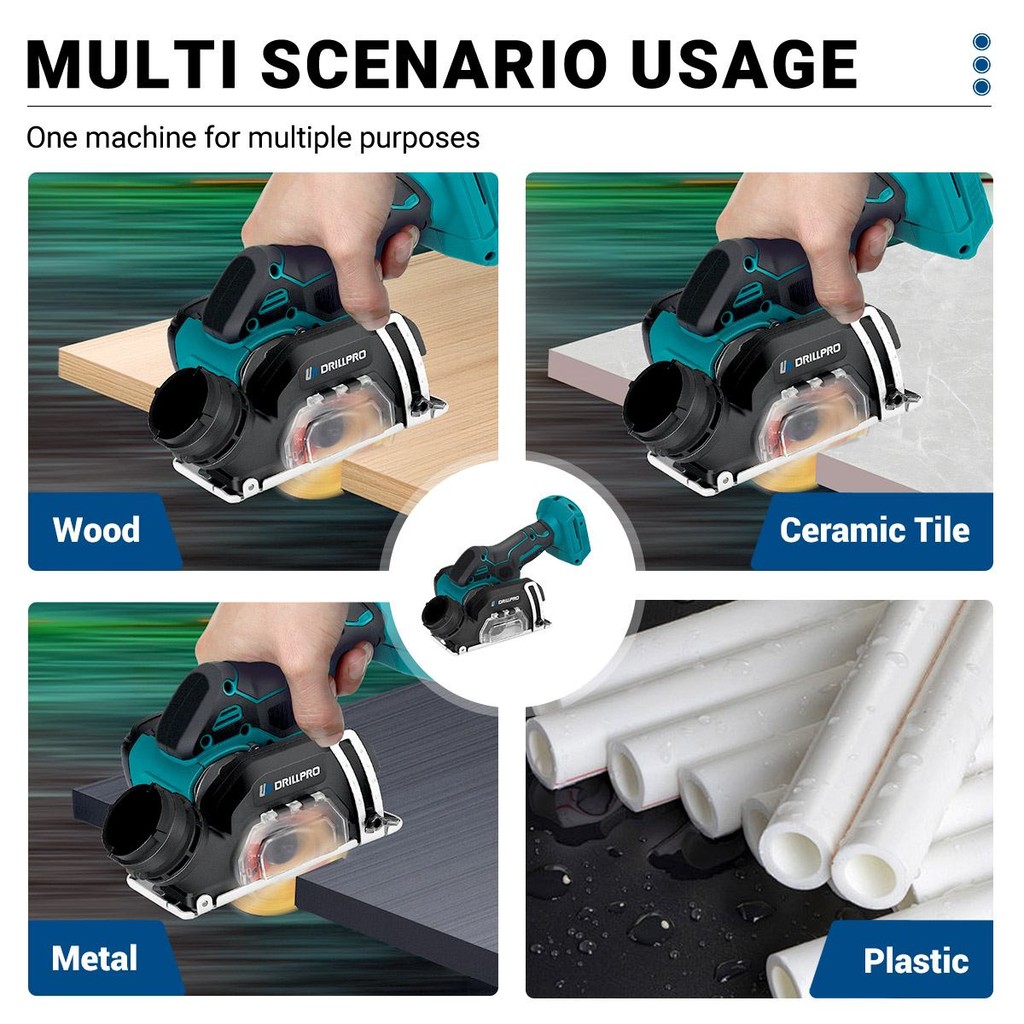 MULTI SCENARIO USAGE

One machine for multiple purposes

DRILLPRO

Wood

DRILLPRO

Ceramic Tile

DRILLPRO

Metal

Plastic