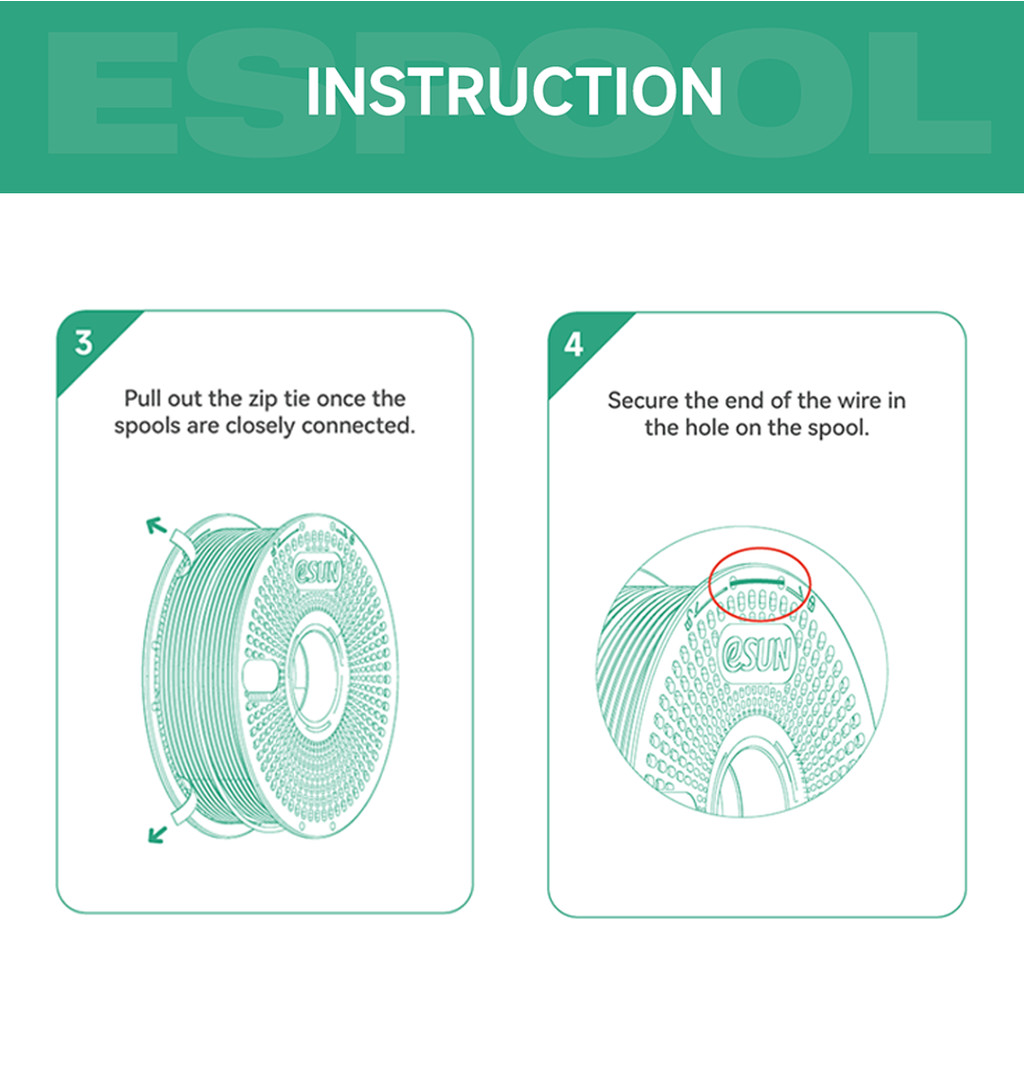 ESPOOL

INSTRUCTION

3

Pull out the zip tie once the spools are closely connected.

eSUN

4

Secure the end of the wire in the hole on the spool.

eSUN