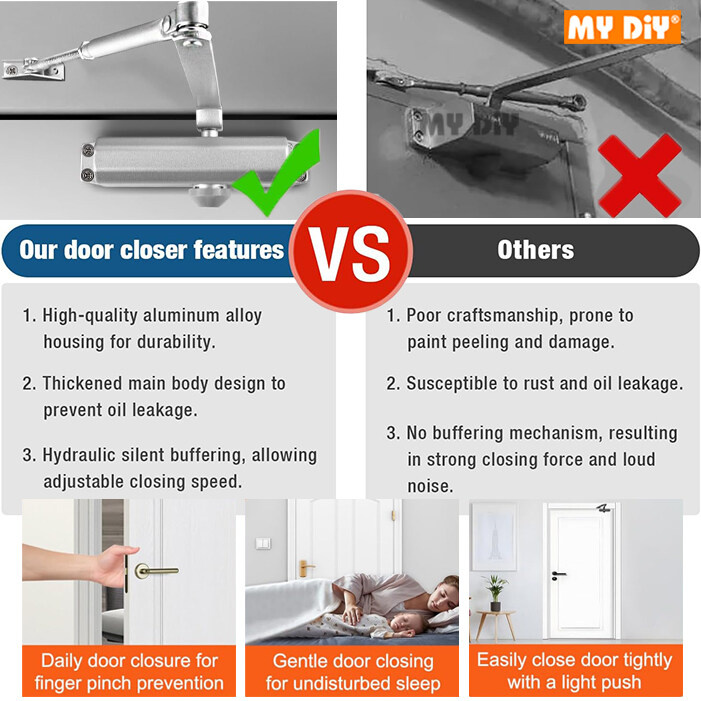 MY DIY®

MY DIY

Our door closer features

VS

Others

1. High-quality aluminum alloy housing for durability.

2. Thickened main body design to prevent oil leakage.

3. Hydraulic silent buffering, allowing adjustable closing speed.

1. Poor craftsmanship, prone to paint peeling and damage.

2. Susceptible to rust and oil leakage.

3. No buffering mechanism, resulting in strong closing force and loud noise.

Daily door closure for finger pinch prevention

Gentle door closing for undisturbed sleep

Easily close door tightly with a light push