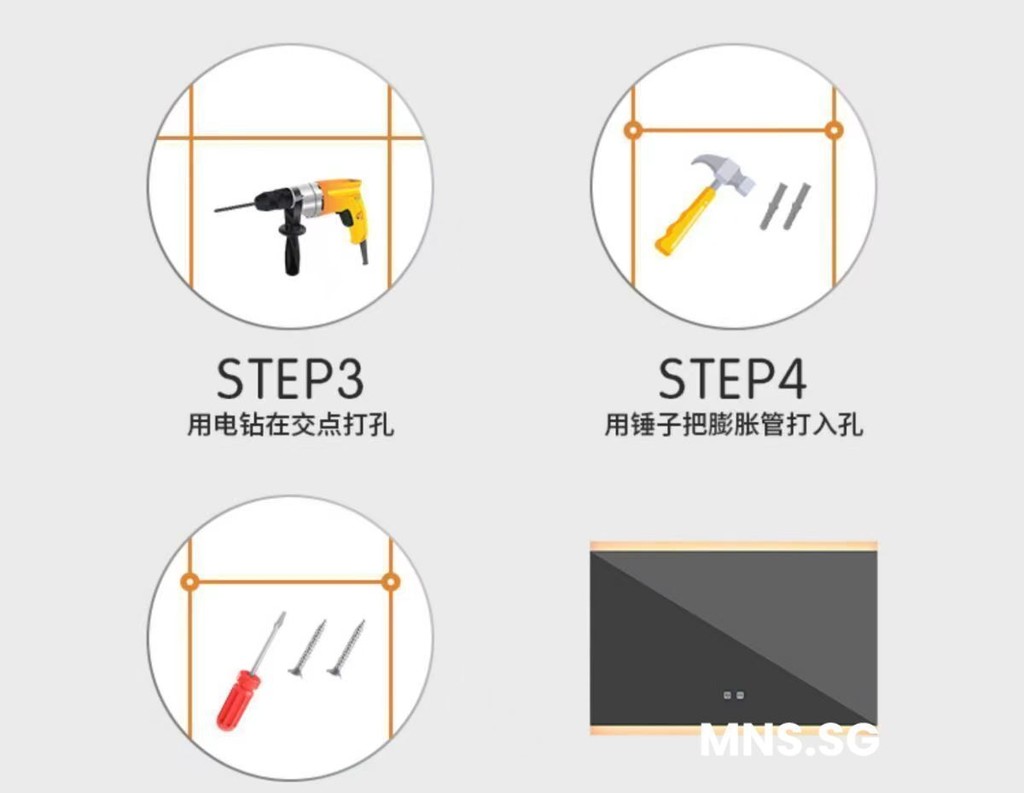 STEP3
用电钻在交点打孔

STEP4
用锤子把膨胀管打入孔

MNS.SG