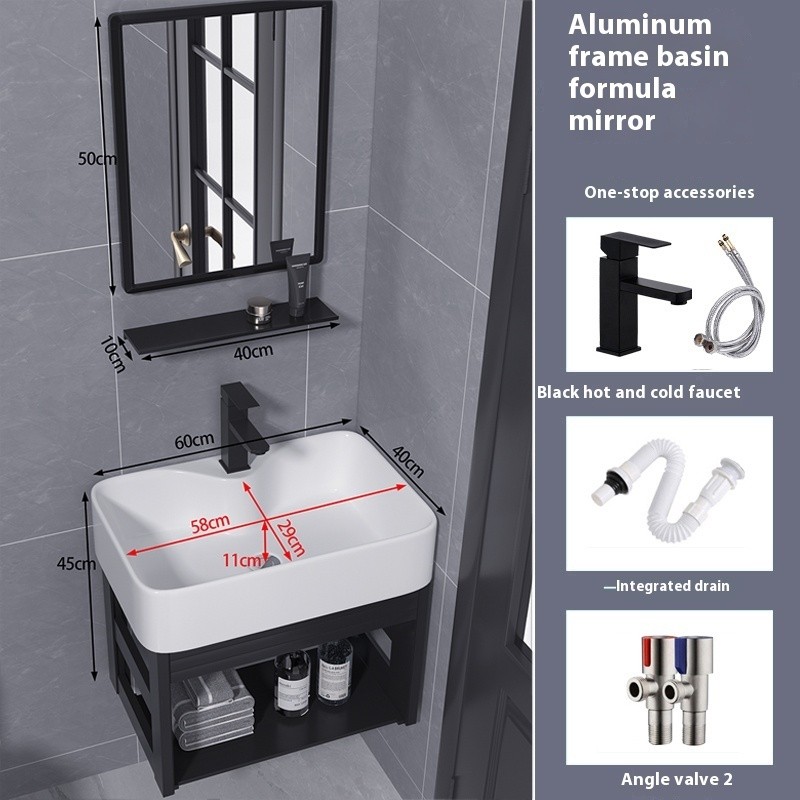 50cm

10cm

40cm

60cm

40cm

58cm

29cm

11cm

45cm

Aluminum frame basin formula mirror

One-stop accessories

Black hot and cold faucet

—Integrated drain

Angle valve 2