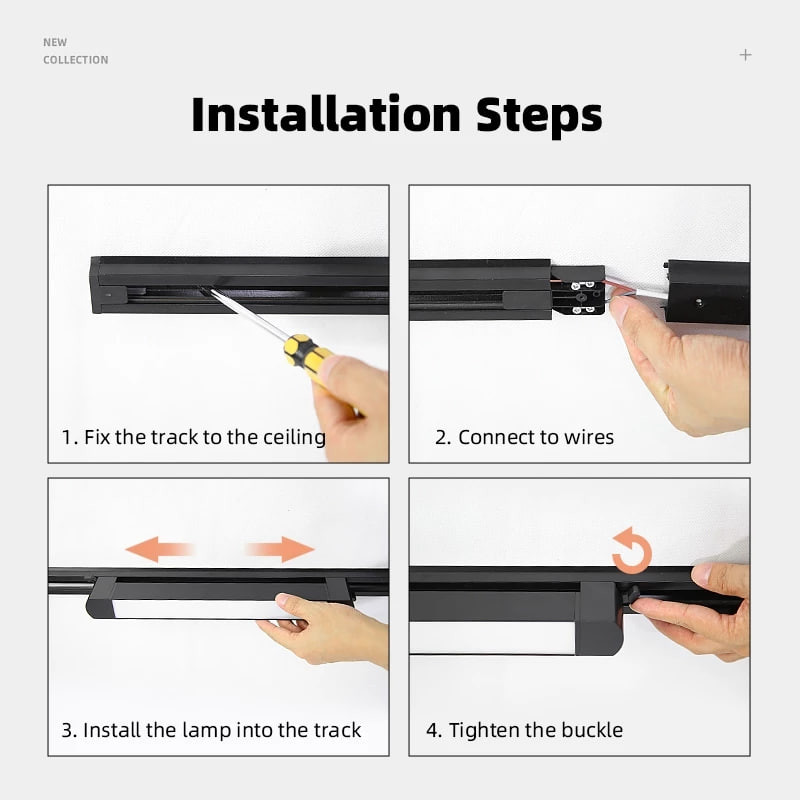 NEW
COLLECTION

+

Installation Steps

1. Fix the track to the ceiling

2. Connect to wires

3. Install the lamp into the track

4. Tighten the buckle