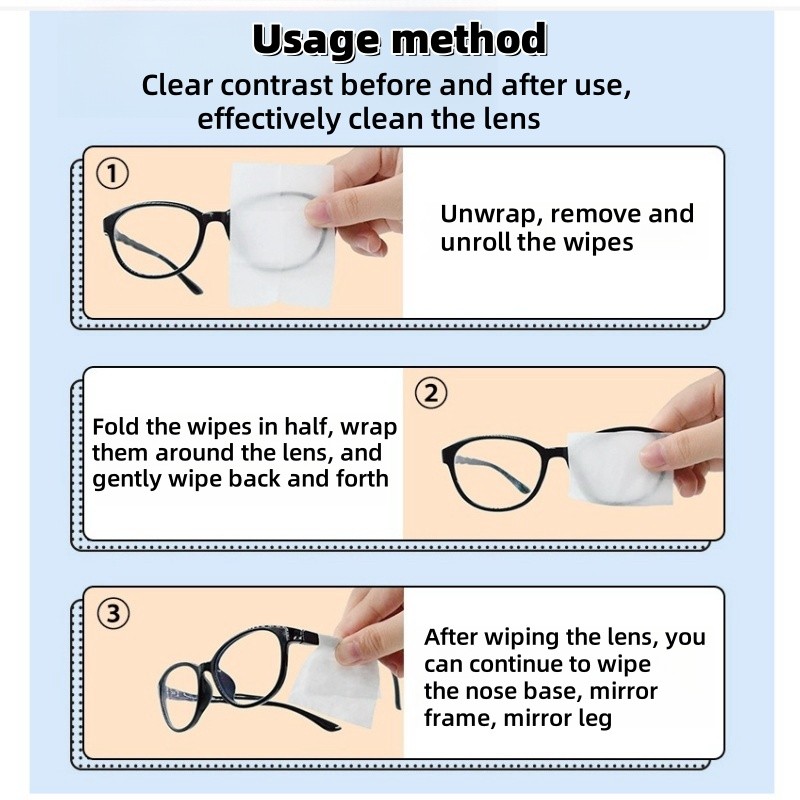 Usage method

Clear contrast before and after use, effectively clean the lens

①

Unwrap, remove and unroll the wipes

Fold the wipes in half, wrap them around the lens, and gently wipe back and forth

②

③

After wiping the lens, you can continue to wipe the nose base, mirror frame, mirror leg