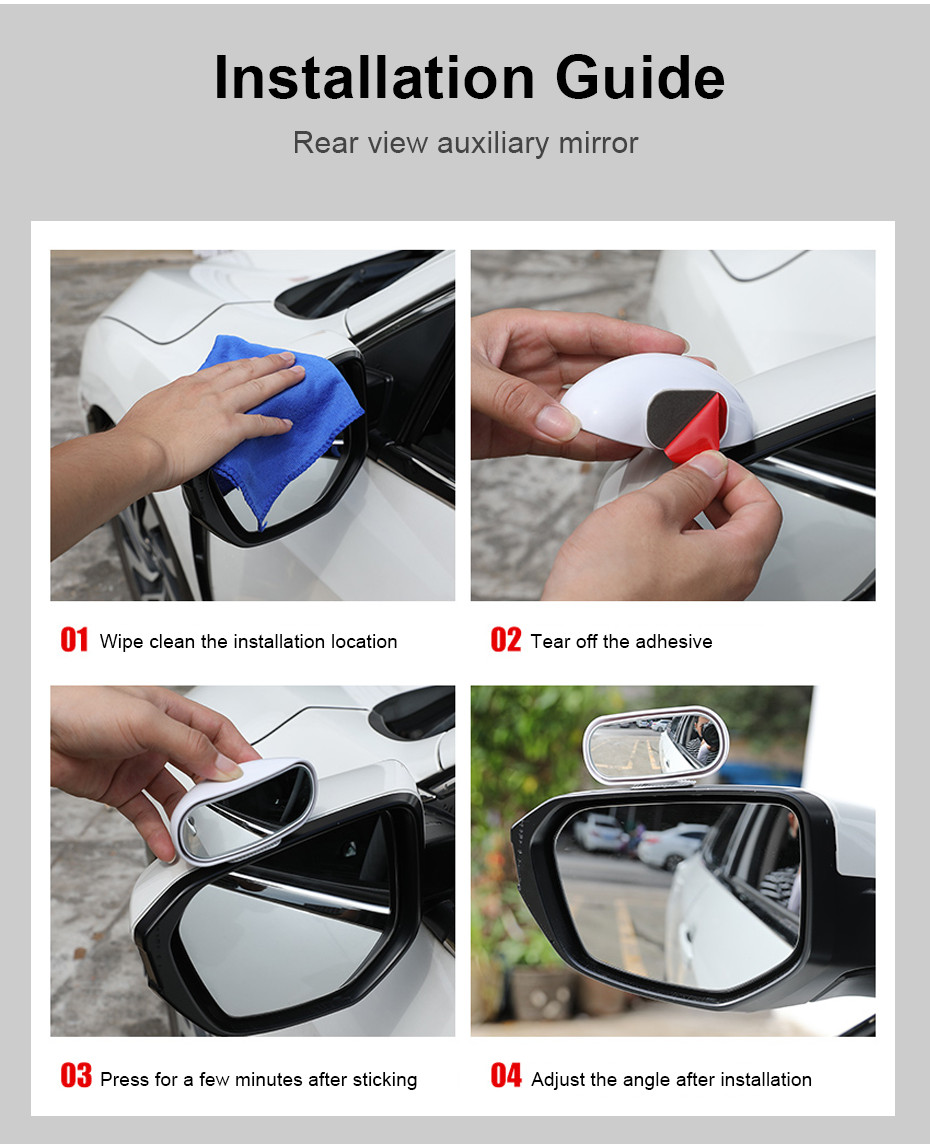 Installation Guide

Rear view auxiliary mirror

01 Wipe clean the installation location

02 Tear off the adhesive

03 Press for a few minutes after sticking

04 Adjust the angle after installation