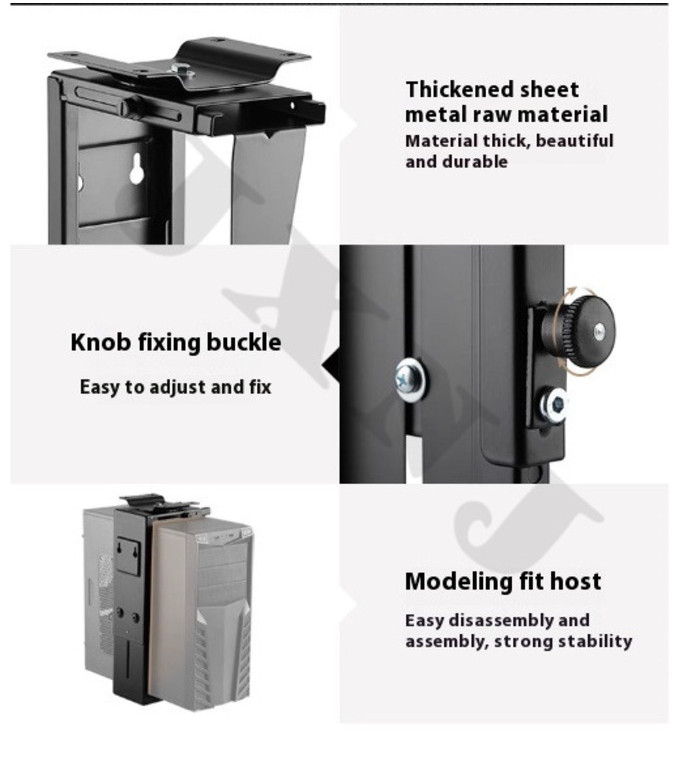 Thickened sheet metal raw material
Material thick, beautiful and durable

Knob fixing buckle
Easy to adjust and fix

Modeling fit host
Easy disassembly and assembly, strong stability