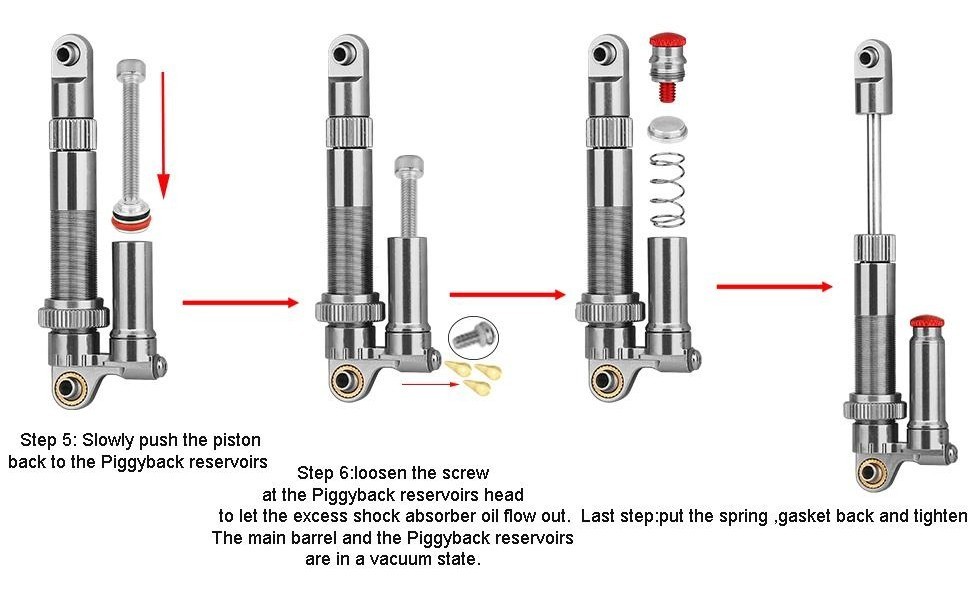 Step 5: Slowly push the piston back to the Piggyback reservoirs

Step 6:loosen the screw at the Piggyback reservoirs head to let the excess shock absorber oil flow out. The main barrel and the Piggyback reservoirs are in a vacuum state.

Last step:put the spring ,gasket back and tighten