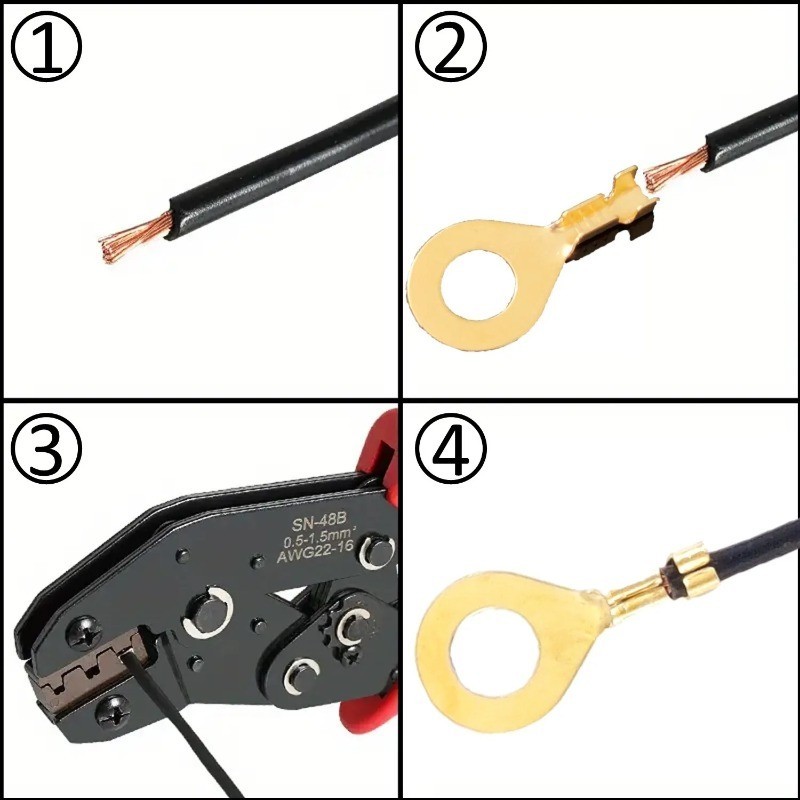 ①

②

③

SN-48B
0.5-1.5mm²
AWG22-16

④