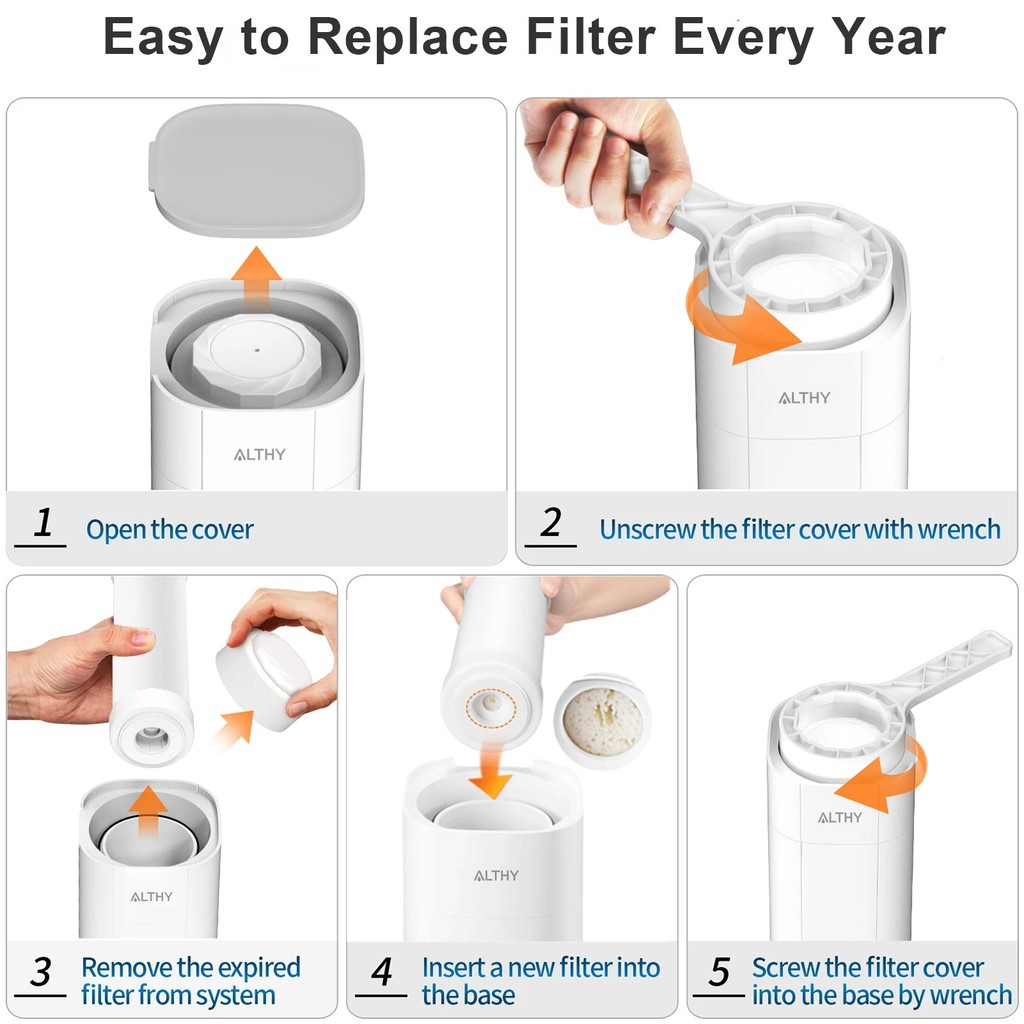 Easy to Replace Filter Every Year

ALTHY

1 Open the cover

ALTHY

2 Unscrew the filter cover with wrench

ALTHY

3 Remove the expired filter from system

ALTHY

4 Insert a new filter into the base

ALTHY

5 Screw the filter cover into the base by wrench