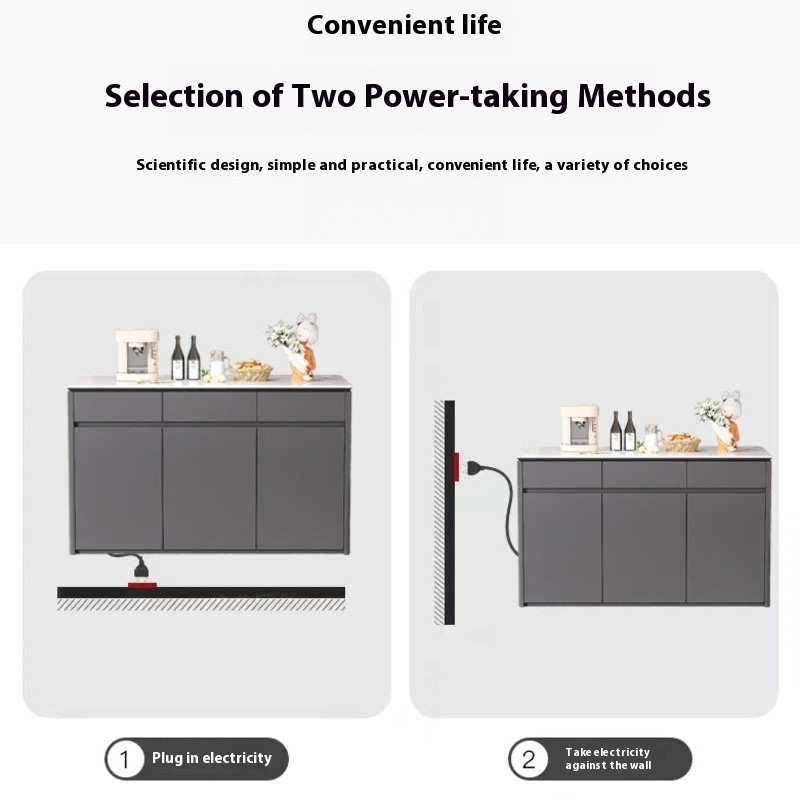 Convenient life

Selection of Two Power-taking Methods

Scientific design, simple and practical, convenient life, a variety of choices

1 Plug in electricity

2 Take electricity against the wall