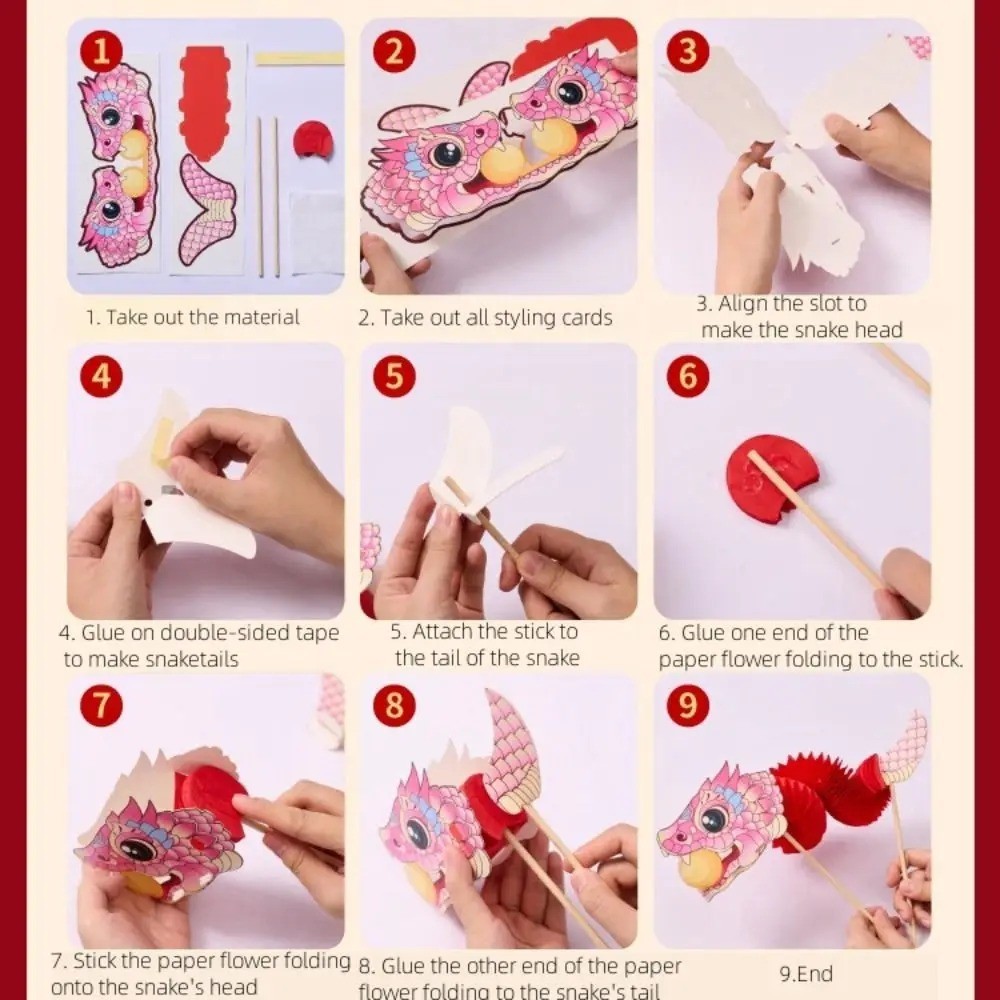 1

1. Take out the material

2

2. Take out all styling cards

3

3. Align the slot to make the snake head

4

4. Glue on double-sided tape to make snaketails

5

5. Attach the stick to the tail of the snake

6

6. Glue one end of the paper flower folding to the stick.

7

7. Stick the paper flower folding onto the snake's head

8

8. Glue the other end of the paper flower folding to the snake's tail

9

9.End