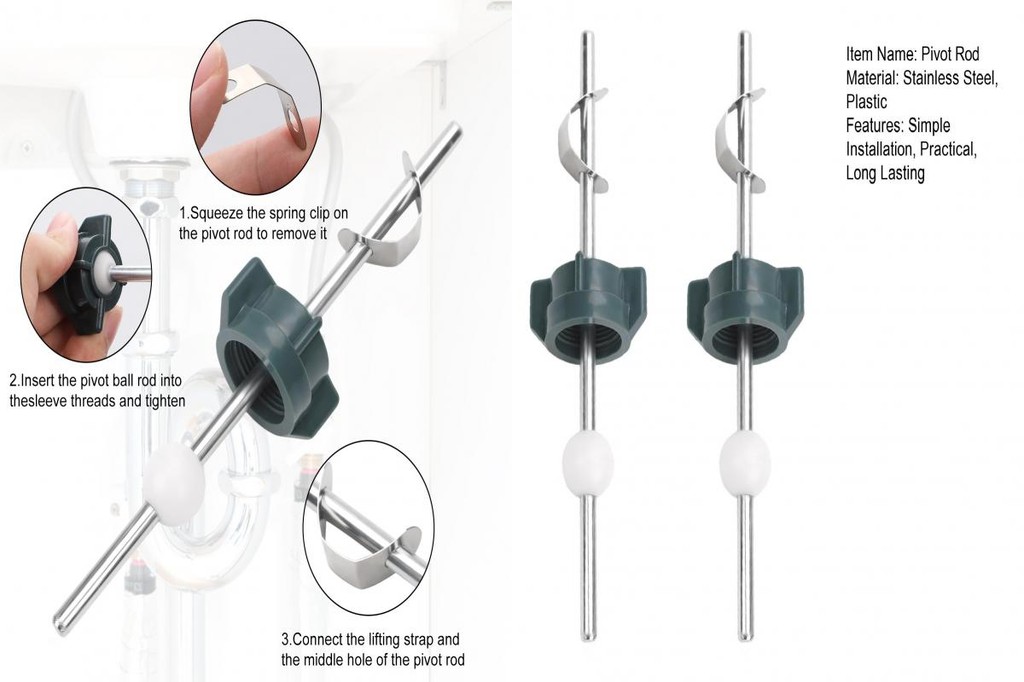 1.Squeeze the spring clip on the pivot rod to remove it

2.Insert the pivot ball rod into thesleeve threads and tighten

3.Connect the lifting strap and the middle hole of the pivot rod

Item Name: Pivot Rod
Material: Stainless Steel, Plastic
Features: Simple Installation, Practical, Long Lasting