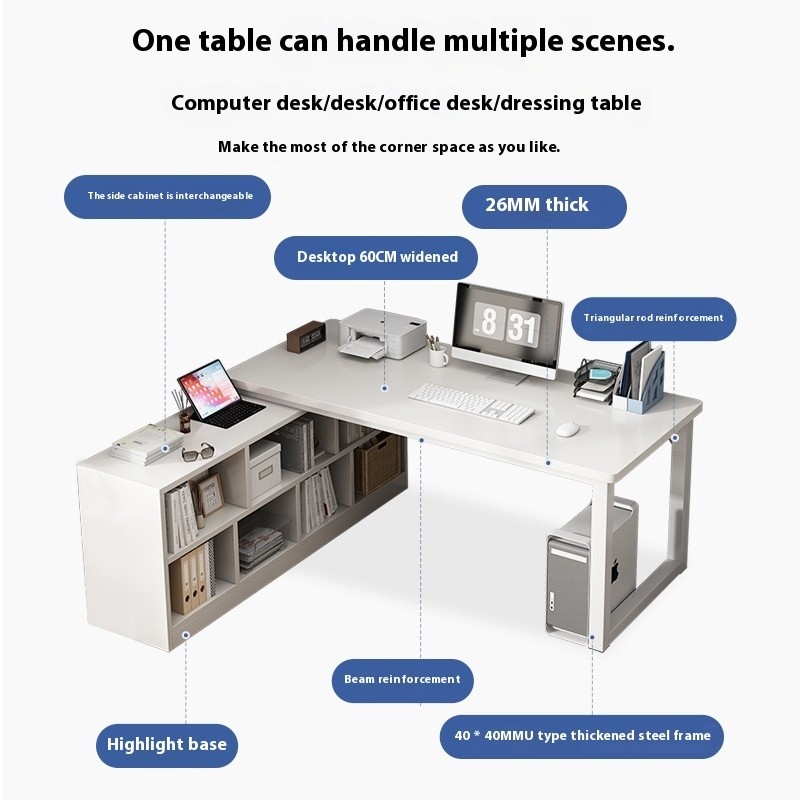 One table can handle multiple scenes.

Computer desk/desk/office desk/dressing table

Make the most of the corner space as you like.

The side cabinet is interchangeable

26MM thick

Desktop 60CM widened

8 31

Triangular rod reinforcement

Beam reinforcement

Highlight base

40 * 40MMU type thickened steel frame