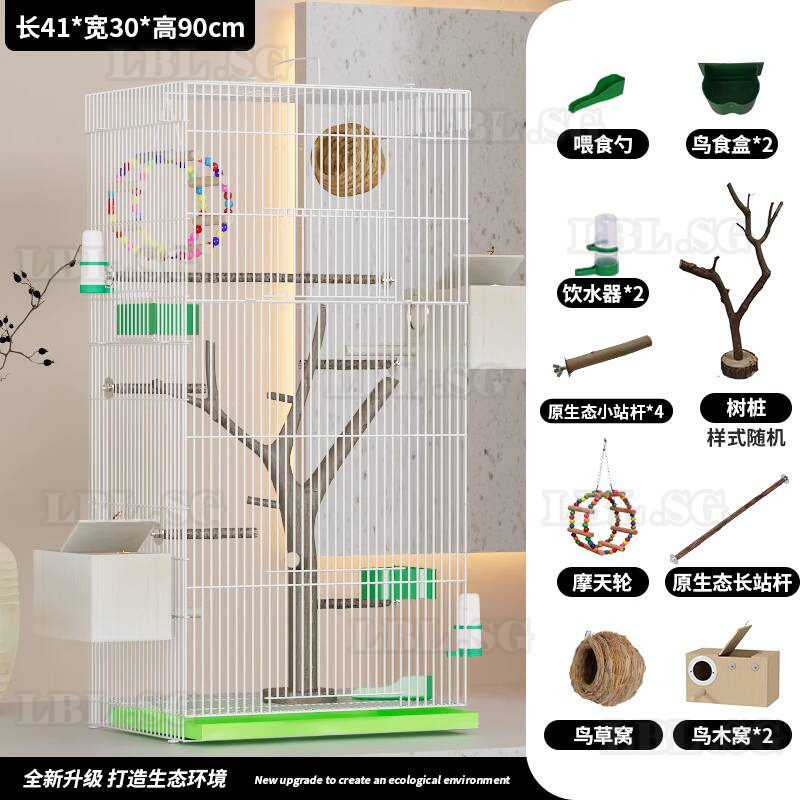 长41*宽30*高90cm

LBL.SG

喂食勺

鸟食盒*2

饮水器*2

原生态小站杆*4

树桩
样式随机

摩天轮

原生态长站杆

鸟草窝

鸟木窝*2

全新升级 打造生态环境 New upgrade to create an ecological environment