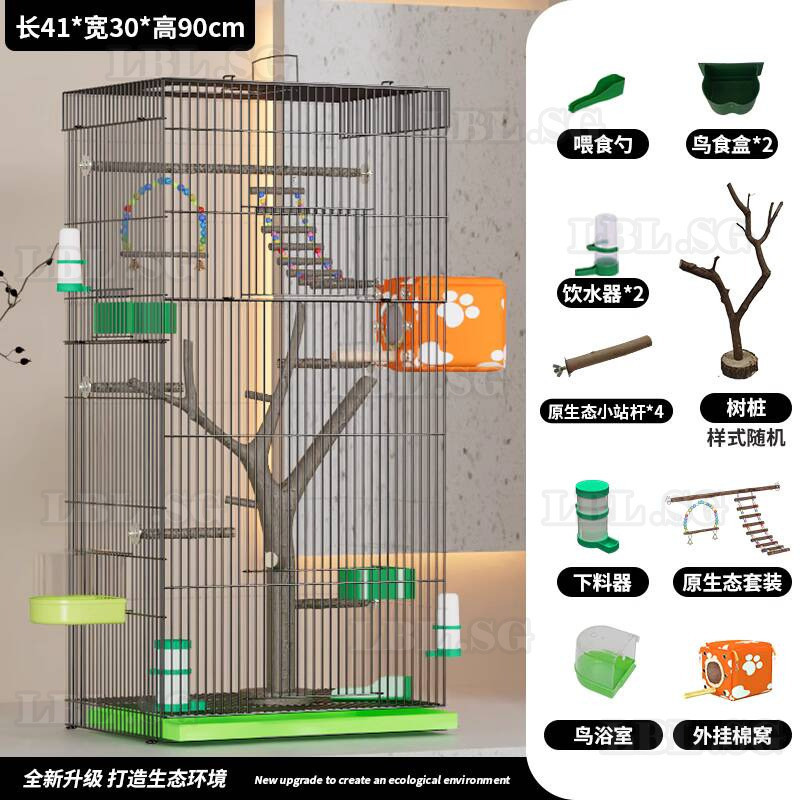 长41*宽30*高90cm

LBL.SG

喂食勺

鸟食盒*2

饮水器*2

原生态小站杆*4

树桩
样式随机

下料器

原生态套装

鸟浴室

外挂棉窝

全新升级 打造生态环境

New upgrade to create an ecological environment