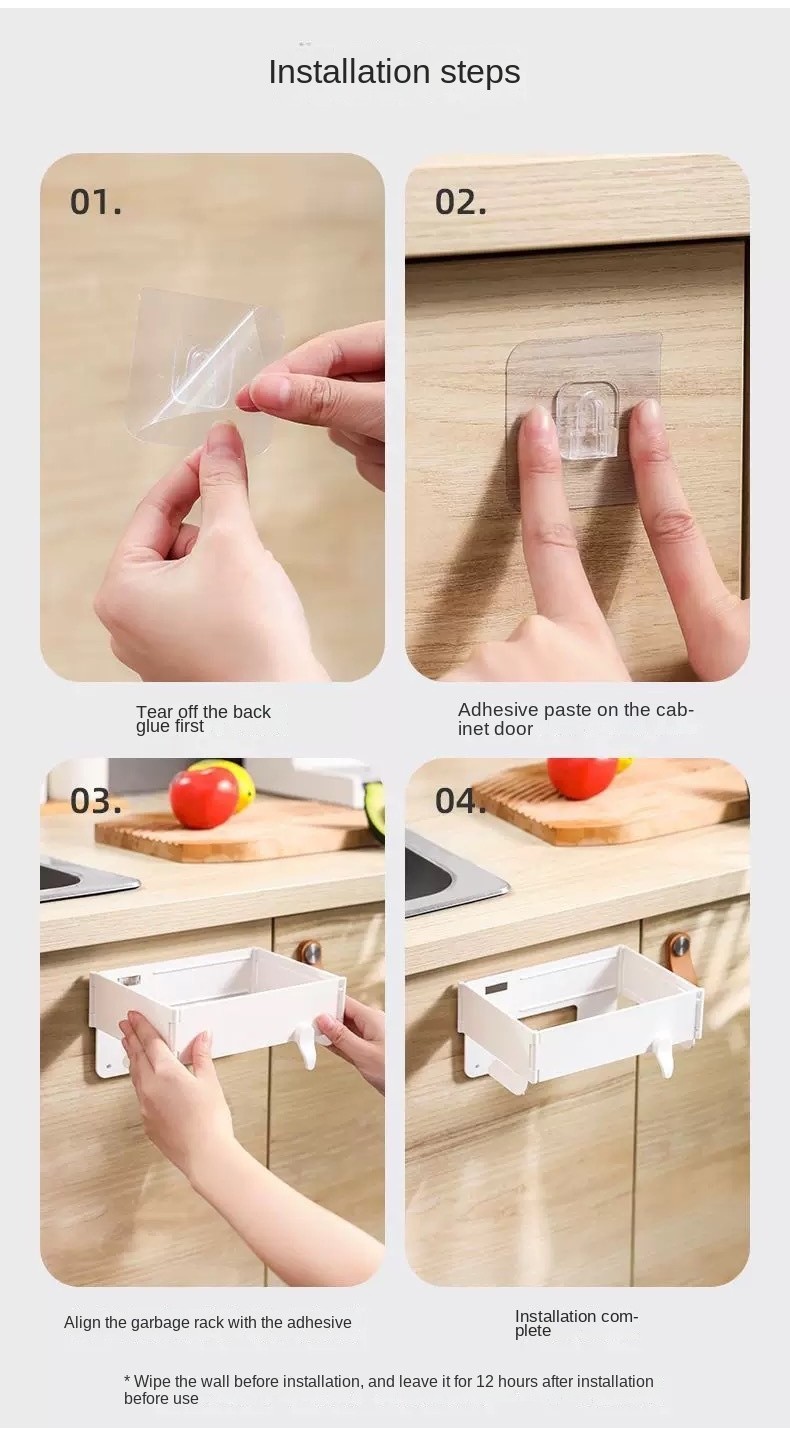 Installation steps

01.

Tear off the back glue first

02.

Adhesive paste on the cabinet door

03.

Align the garbage rack with the adhesive

04.

Installation complete

* Wipe the wall before installation, and leave it for 12 hours after installation before use