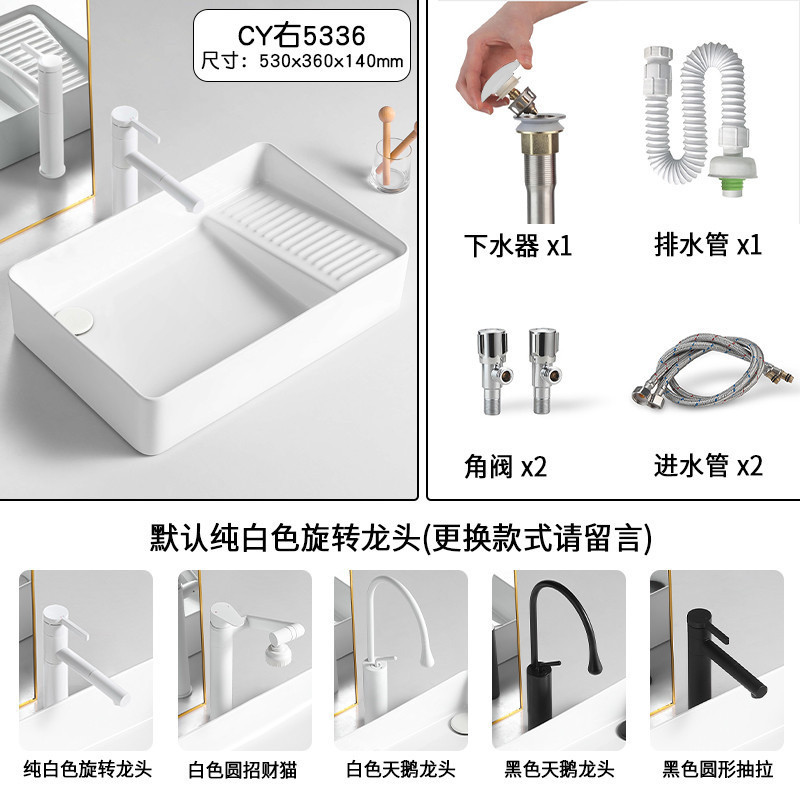 CY右5336
尺寸：530x360x140mm

下水器 x1

排水管 x1

角阀 x2

进水管 x2

默认纯白色旋转龙头(更换款式请留言)

纯白色旋转龙头

白色圆招财猫

白色天鹅龙头

黑色天鹅龙头

黑色圆形抽拉