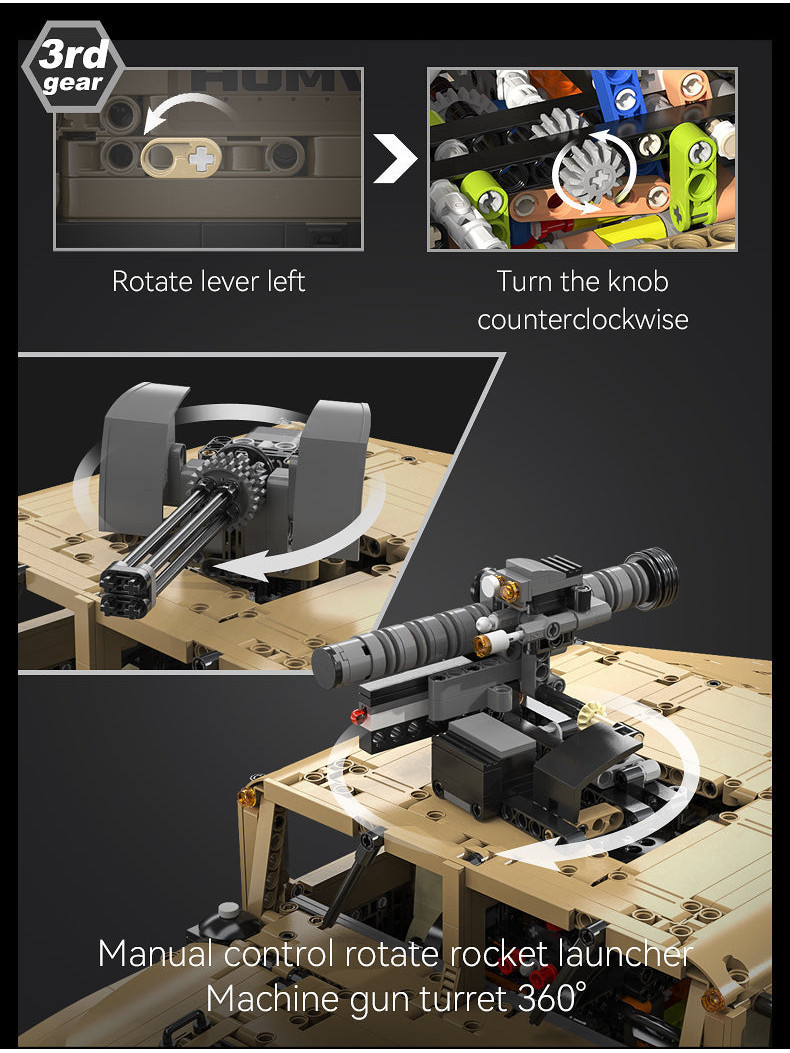 3rd gear

HUMV

Rotate lever left

Turn the knob counterclockwise

Manual control rotate rocket launcher
Machine gun turret 360°